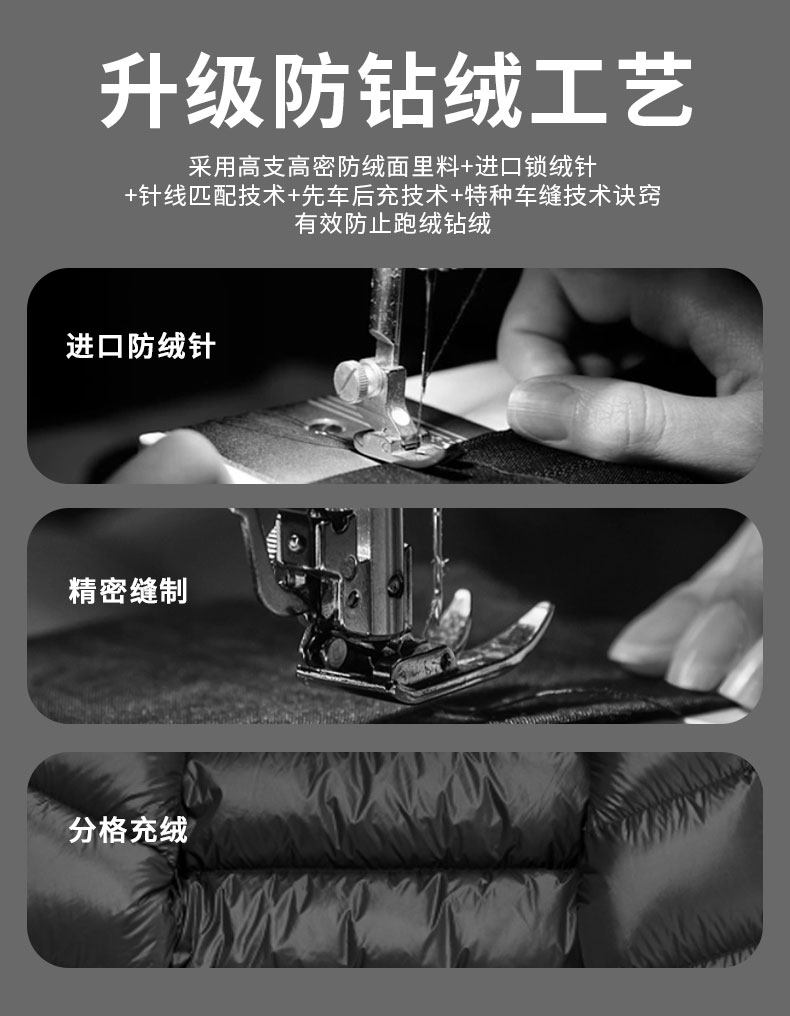 升级防钻绒工艺

采用高支高密防绒面里料+进口锁绒针
+针线匹配技术+先车后充技术+特种车缝技术诀窍
有效防止跑绒钻绒

进口防绒针

精密缝制

分格充绒