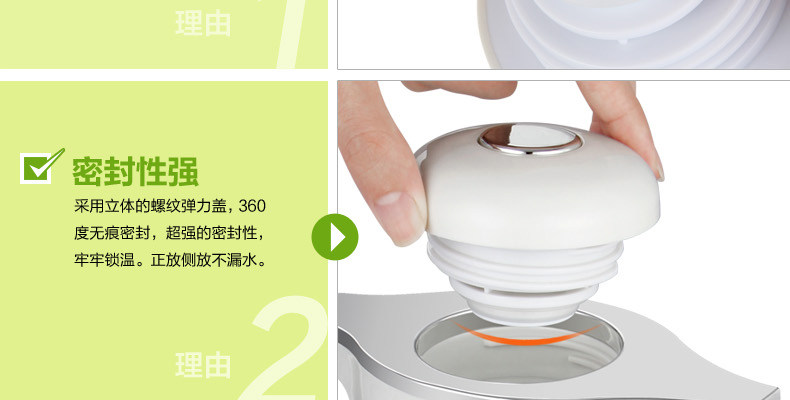 理由 1

密封性强
采用立体的螺纹弹力盖，360度无痕密封，超强的密封性，牢牢锁温。正放侧放不漏水。

理由 2