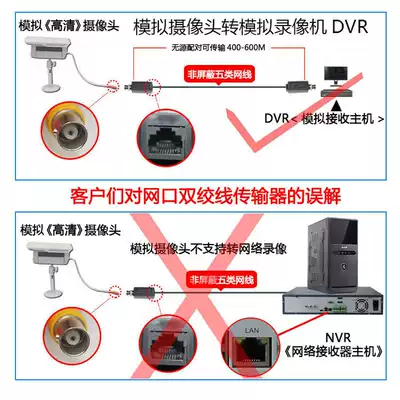 模拟《高清》摄像头

模拟摄像头转模拟录像机 DVR

无源配对可传输 400-600M

非屏蔽五类网线

DVR < 模拟接收主机 >

客户们对网口双绞线传输器的误解

模拟《高清》摄像头

模拟摄像头不支持转网络录像

非屏蔽五类网线

LAN

NVR
《网络接收器主机》