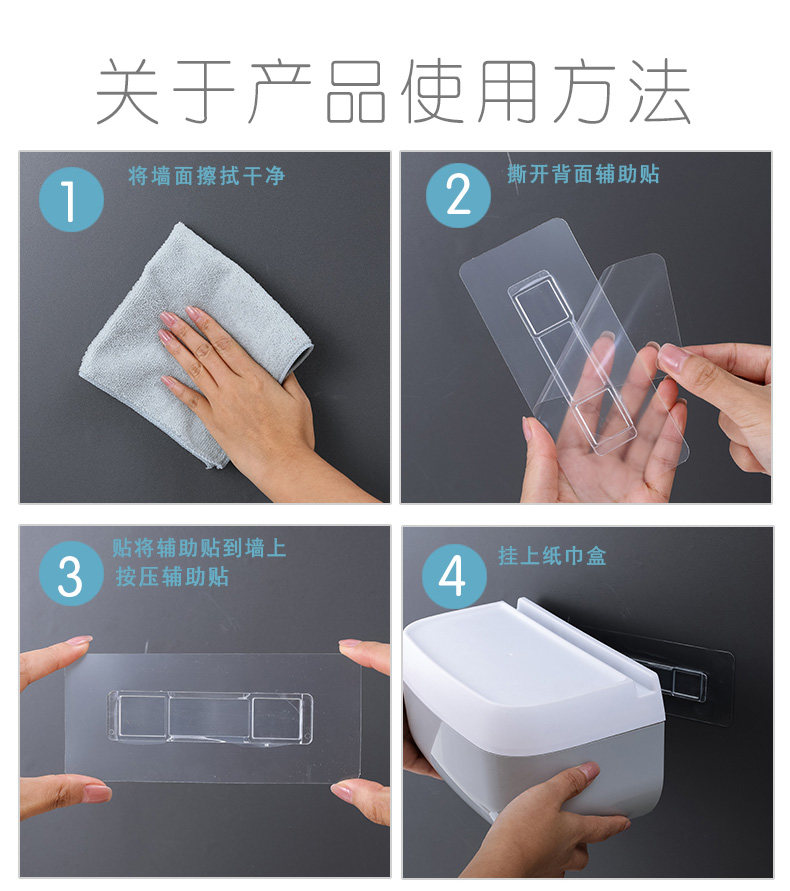 关于产品使用方法

1 将墙面擦拭干净

2 撕开背面辅助贴

3 贴将辅助贴到墙上
按压辅助贴

4 挂上纸巾盒