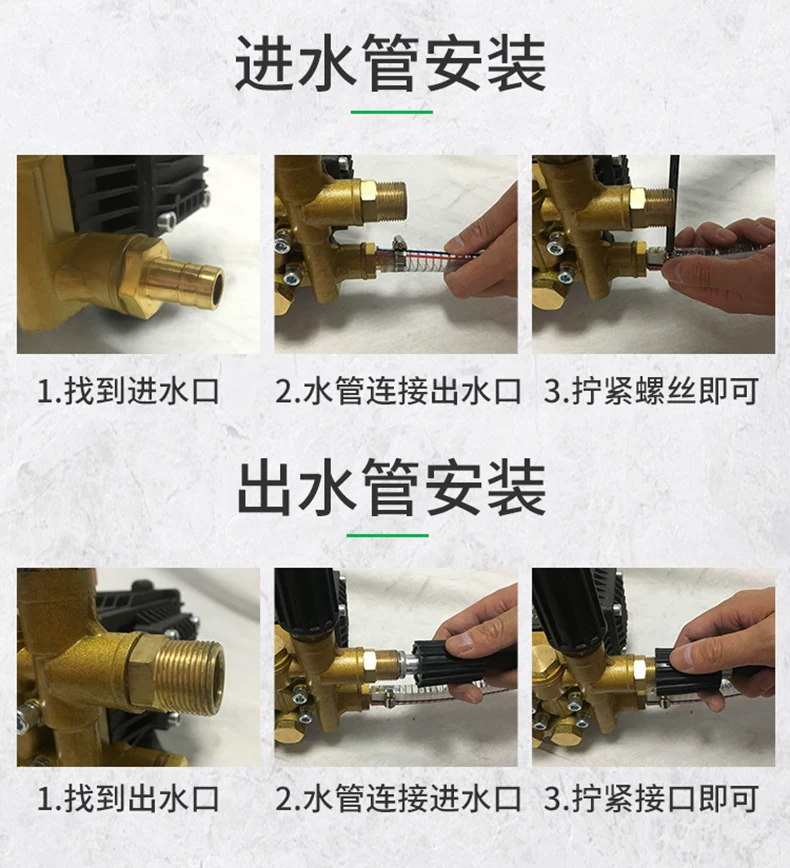 进水管安装

1.找到进水口

2.水管连接出水口

3.拧紧螺丝即可

出水管安装

1.找到出水口

2.水管连接进水口

3.拧紧接口即可