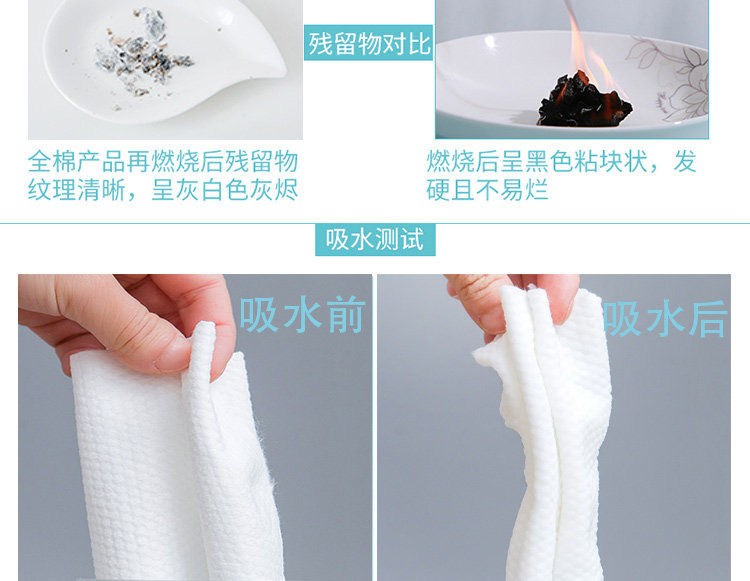 残留物对比

全棉产品再燃烧后残留物纹理清晰，呈灰白色灰烬

燃烧后呈黑色粘块状，发硬且不易烂

吸水测试

吸水前

吸水后