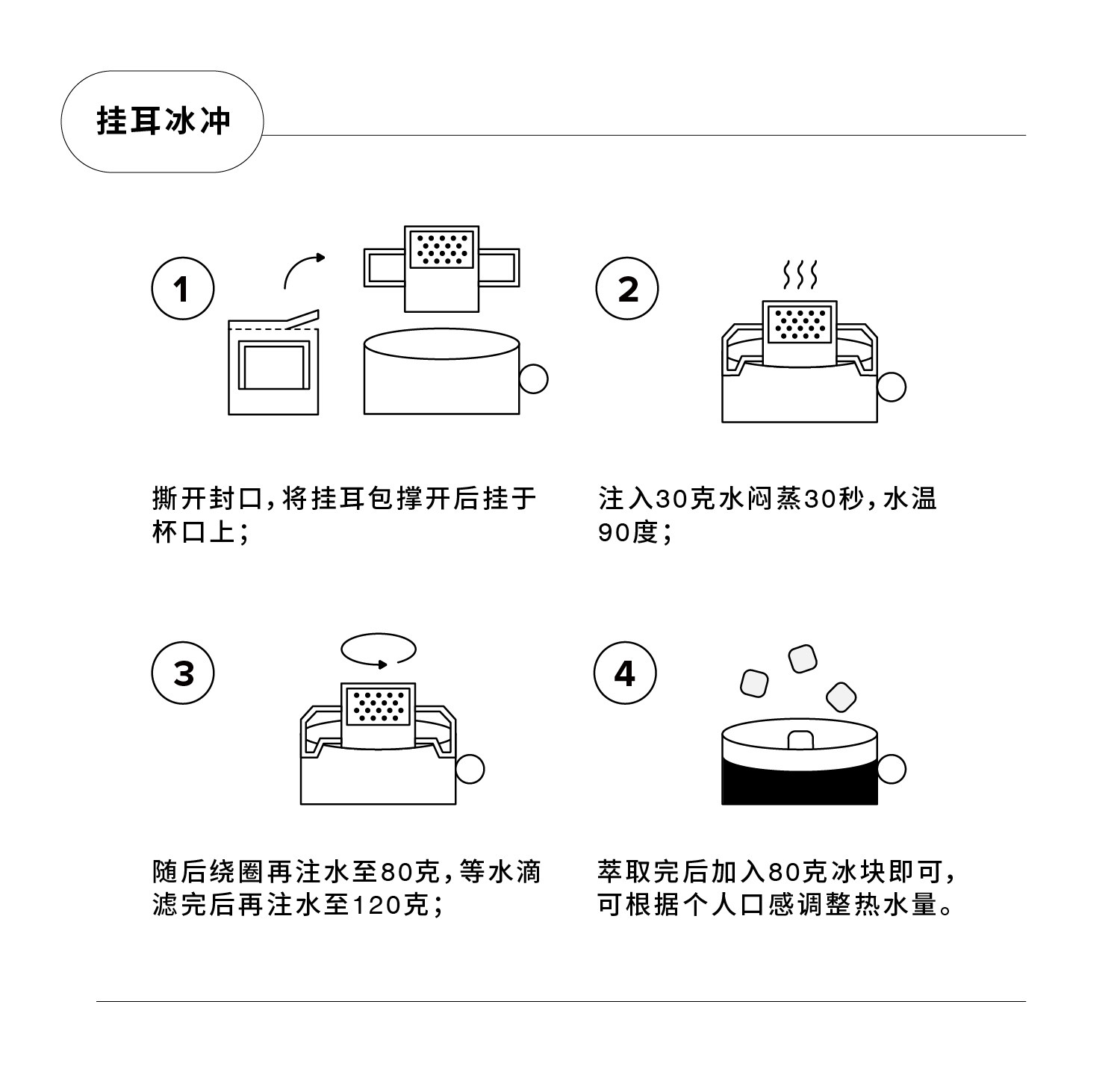 挂耳冰冲

1

撕开封口，将挂耳包撑开后挂于杯口上；

2

注入30克水闷蒸30秒，水温90度；

3

随后绕圈再注水至80克，等水滴滤完后再注水至120克；

4

萃取完后加入80克冰块即可，可根据个人口感调整热水量。