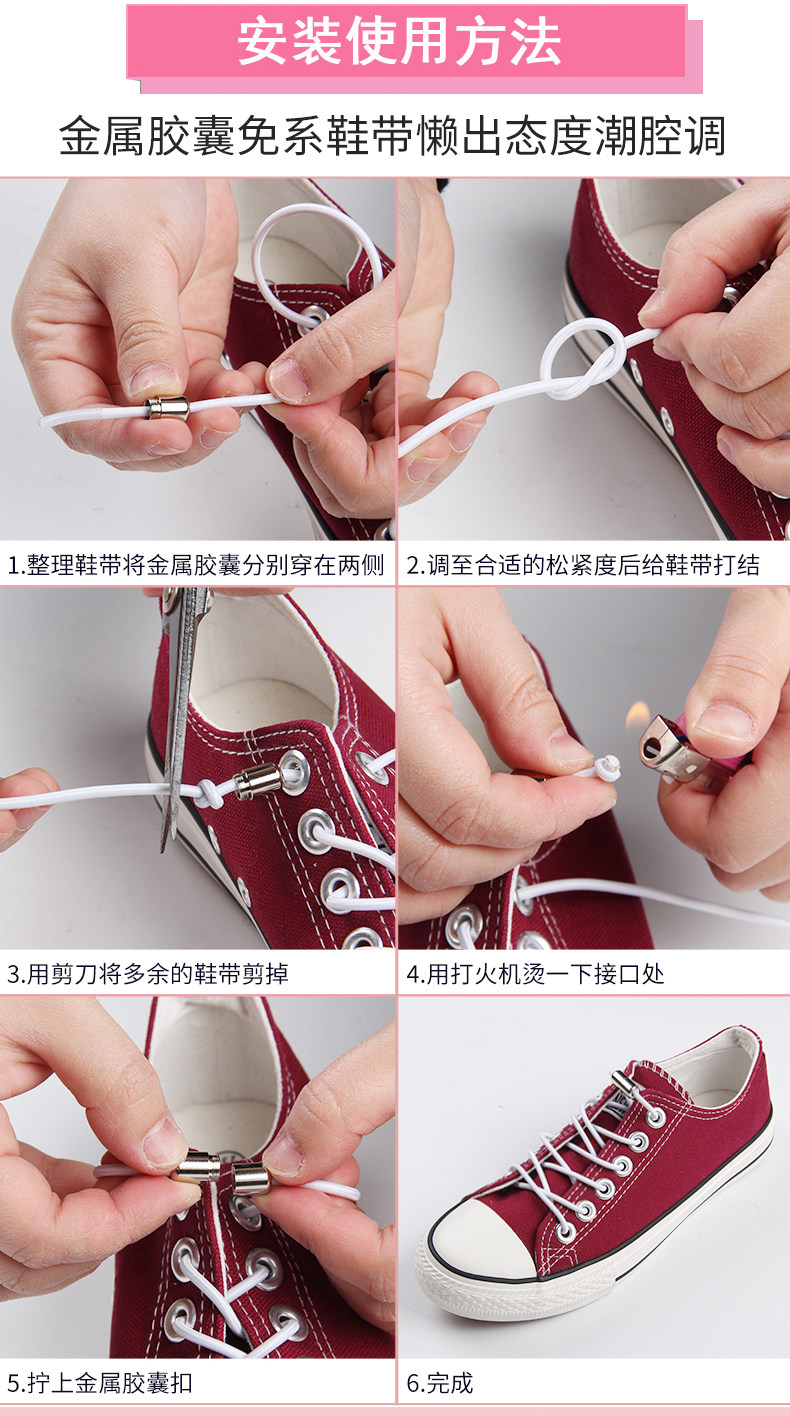 安装使用方法

金属胶囊免系鞋带懒出态度潮腔调

1.整理鞋带将金属胶囊分别穿在两侧

2.调至合适的松紧度后给鞋带打结

3.用剪刀将多余的鞋带剪掉

4.用打火机烫一下接口处

5.拧上金属胶囊扣

6.完成