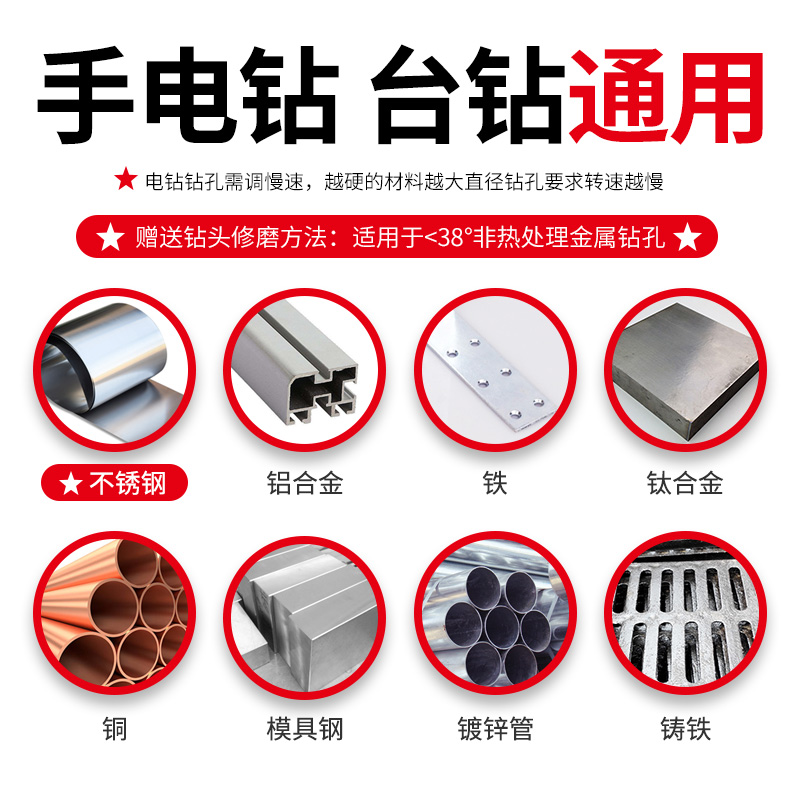 手电钻 台钻通用

★ 电钻钻孔需调慢速，越硬的材料越大直径钻孔要求转速越慢

★ 赠送钻头修磨方法：适用于<38°非热处理金属钻孔 ★

★ 不锈钢

铝合金

铁

钛合金

铜

模具钢

镀锌管

铸铁