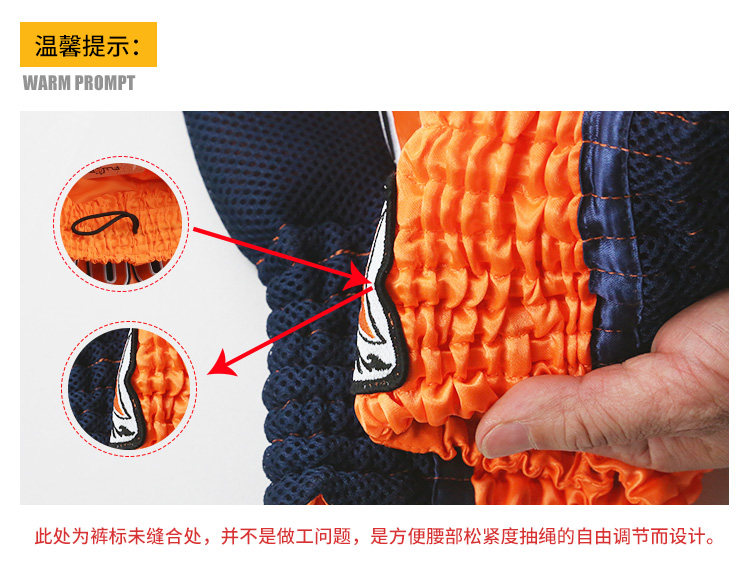 温馨提示：

WARM PROMPT

此处为裤标未缝合处，并不是做工问题，是方便腰部松紧度抽绳的自由调节而设计。