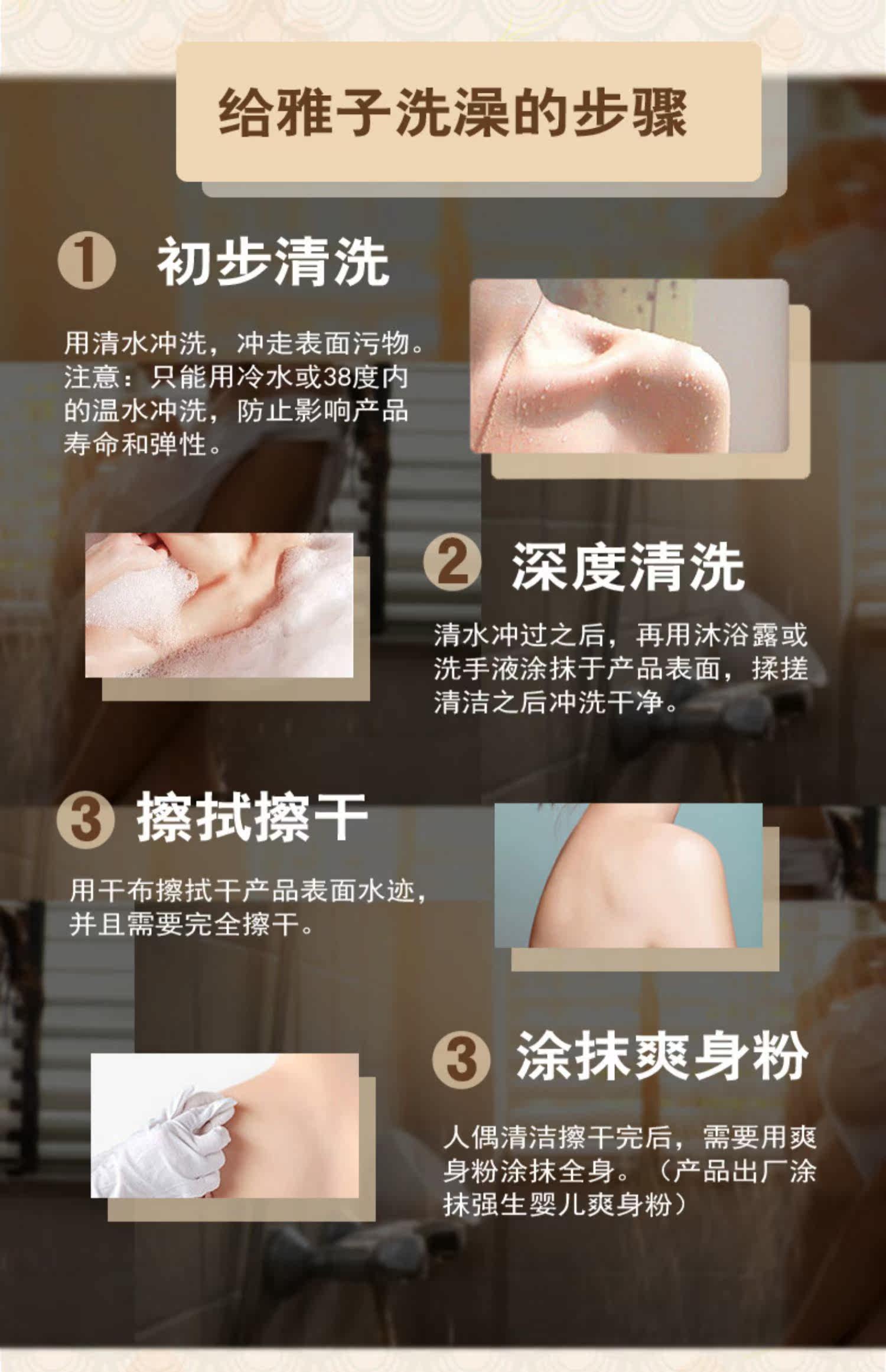 给雅子洗澡的步骤

1 初步清洗

用清水冲洗，冲走表面污物。注意：只能用冷水或38度内的温水冲洗，防止影响产品寿命和弹性。

2 深度清洗

清水冲过之后，再用沐浴露或洗手液涂抹于产品表面，揉搓清洁之后冲洗干净。

3 擦拭擦干

用干布擦拭干产品表面水迹，并且需要完全擦干。

3 涂抹爽身粉

人偶清洁擦干完后，需要用爽身粉涂抹全身。（产品出厂涂抹强生婴儿爽身粉）