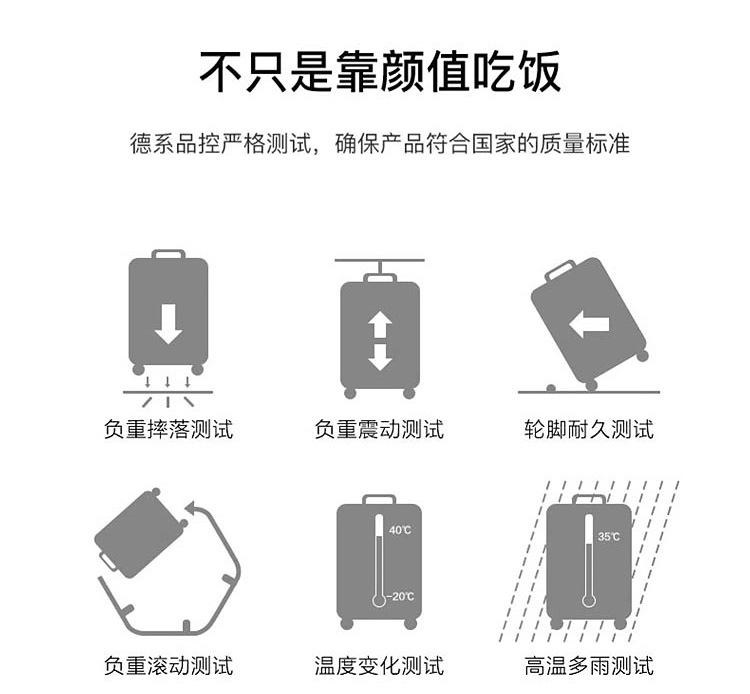 不只是靠颜值吃饭

德系品控严格测试，确保产品符合国家的质量标准

负重摔落测试

负重震动测试

轮脚耐久测试

负重滚动测试

40℃

-20℃

温度变化测试

35℃

高温多雨测试