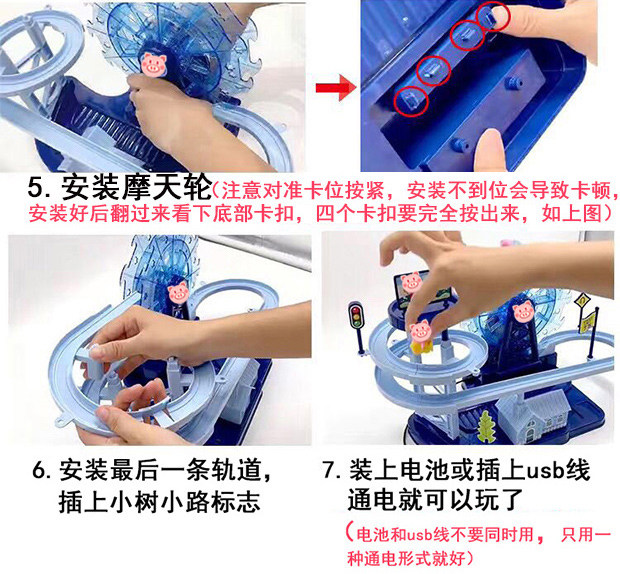 5. 安装摩天轮（注意对准卡位按紧，安装不到位会导致卡顿，安装好后翻过来看下底部卡扣，四个卡扣要完全按出来，如上图）

6. 安装最后一条轨道，插上小树小路标志

7. 装上电池或插上usb线通电就可以玩了

（电池和usb线不要同时用，只用一种通电形式就好）