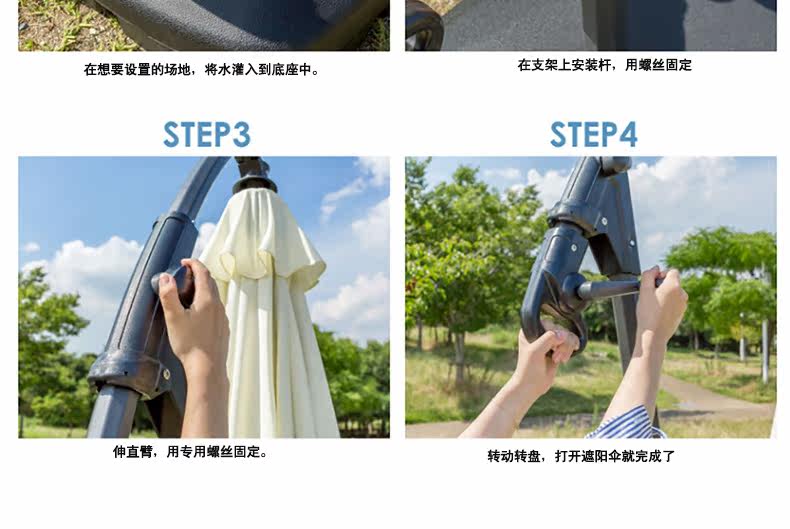 在想要设置的场地，将水灌入到底座中。

在支架上安装杆，用螺丝固定

STEP3

伸直臂，用专用螺丝固定。

STEP4

转动转盘，打开遮阳伞就完成了