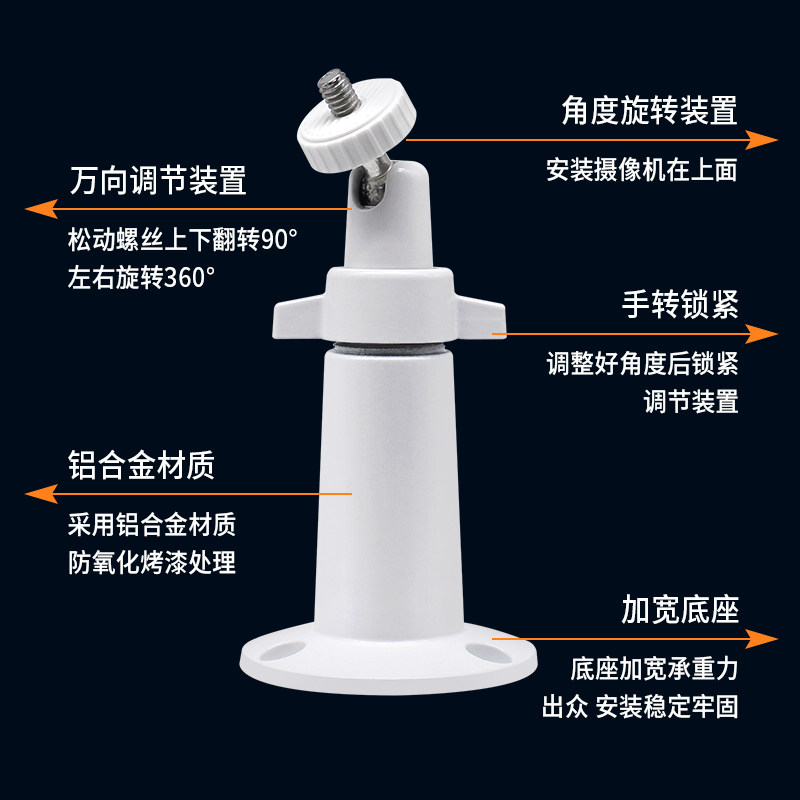 角度旋转装置

安装摄像机在上面

万向调节装置

松动螺丝上下翻转90°
左右旋转360°

手转锁紧

调整好角度后锁紧
调节装置

铝合金材质

采用铝合金材质
防氧化烤漆处理

加宽底座

底座加宽承重力
出众 安装稳定牢固