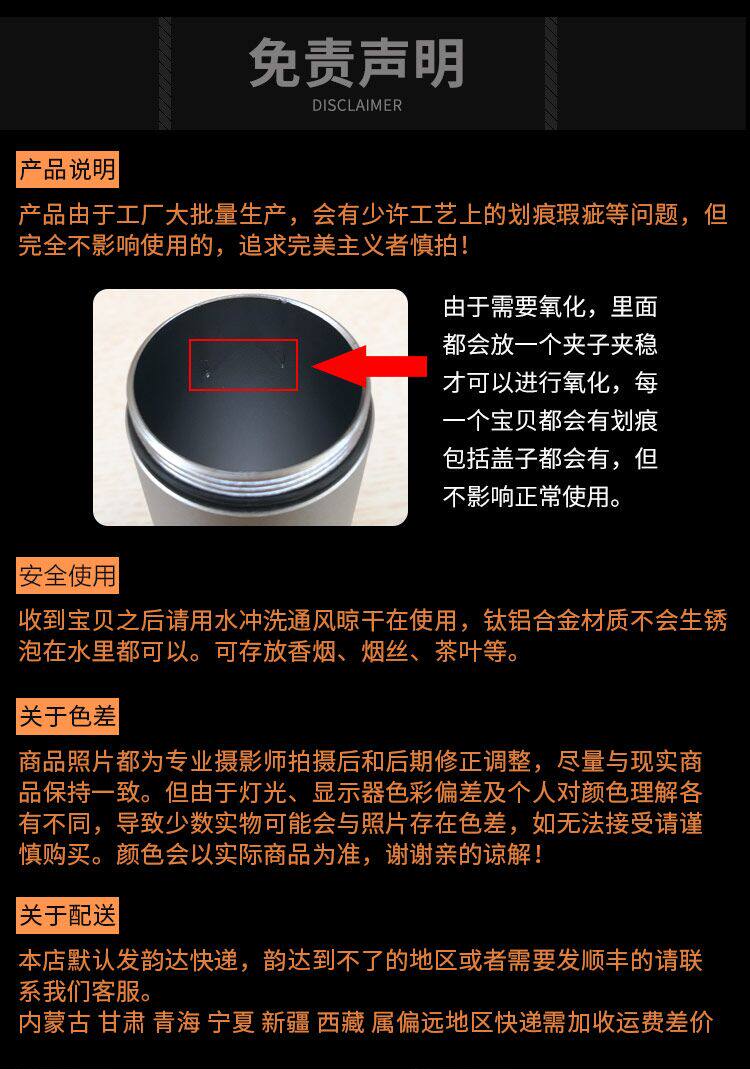 免责声明
DISCLAIMER

产品说明

产品由于工厂大批量生产，会有少许工艺上的划痕瑕疵等问题，但完全不影响使用的，追求完美主义者慎拍！

由于需要氧化，里面都会放一个夹子夹稳才可以进行氧化，每一个宝贝都会有划痕包括盖子都会有，但不影响正常使用。

安全使用

收到宝贝之后请用水冲洗通风晾干在使用，钛铝合金材质不会生锈泡在水里都可以。可存放香烟、烟丝、茶叶等。

关于色差

商品照片都为专业摄影师拍摄后和后期修正调整，尽量与现实商品保持一致。但由于灯光、显示器色彩偏差及个人对颜色理解各有不同，导致少数实物可能会与照片存在色差，如无法接受请谨慎购买。颜色会以实际商品为准，谢谢亲的谅解！

关于配送

本店默认发韵达快递，韵达到不了的地区或者需要发顺丰的请联系我们客服。
内蒙古 甘肃 青海 宁夏 新疆 西藏 属偏远地区快递需加收运费差价