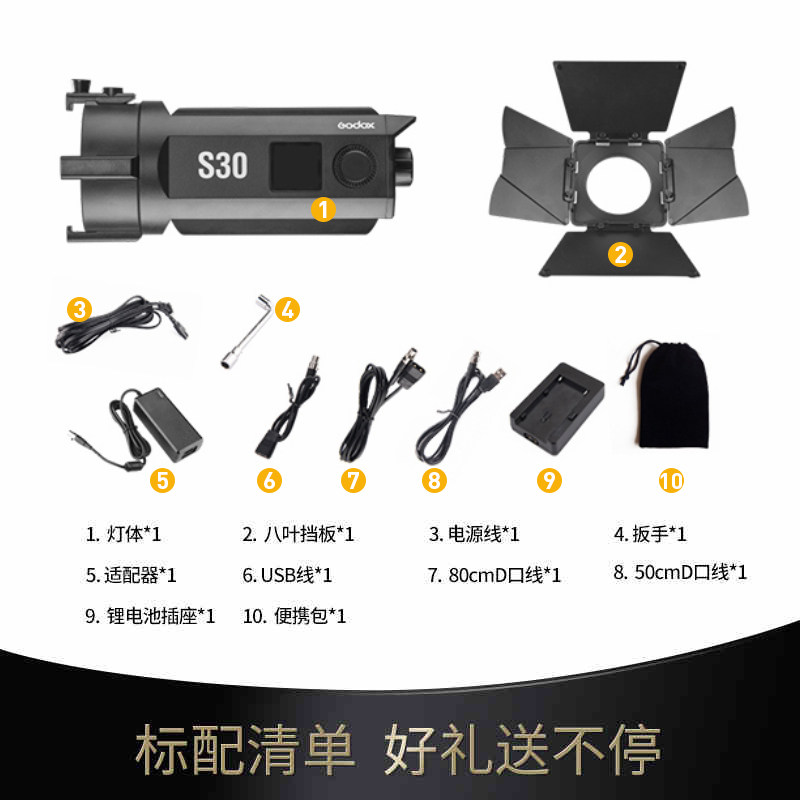 Godox
S30
1
2
3
4
5
6
7
8
9
10

1. 灯体*1
2. 八叶挡板*1
3. 电源线*1
4. 扳手*1
5. 适配器*1
6. USB线*1
7. 80cmD口线*1
8. 50cmD口线*1
9. 锂电池插座*1
10. 便携包*1

标配清单 好礼送不停