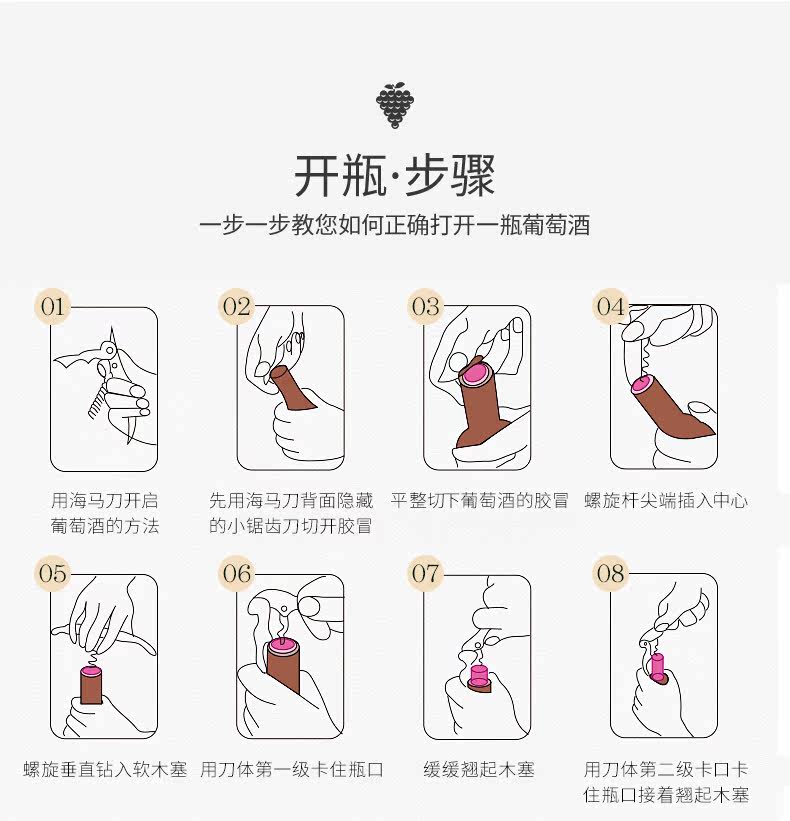 开瓶·步骤

一步一步教您如何正确打开一瓶葡萄酒

01

用海马刀开启葡萄酒的方法

02

先用海马刀背面隐藏的小锯齿刀切开胶冒

03

平整切下葡萄酒的胶冒

04

螺旋杆尖端插入中心

05

螺旋垂直钻入软木塞

06

用刀体第一级卡住瓶口

07

缓缓翘起木塞

08

用刀体第二级卡口卡住瓶口接着翘起木塞