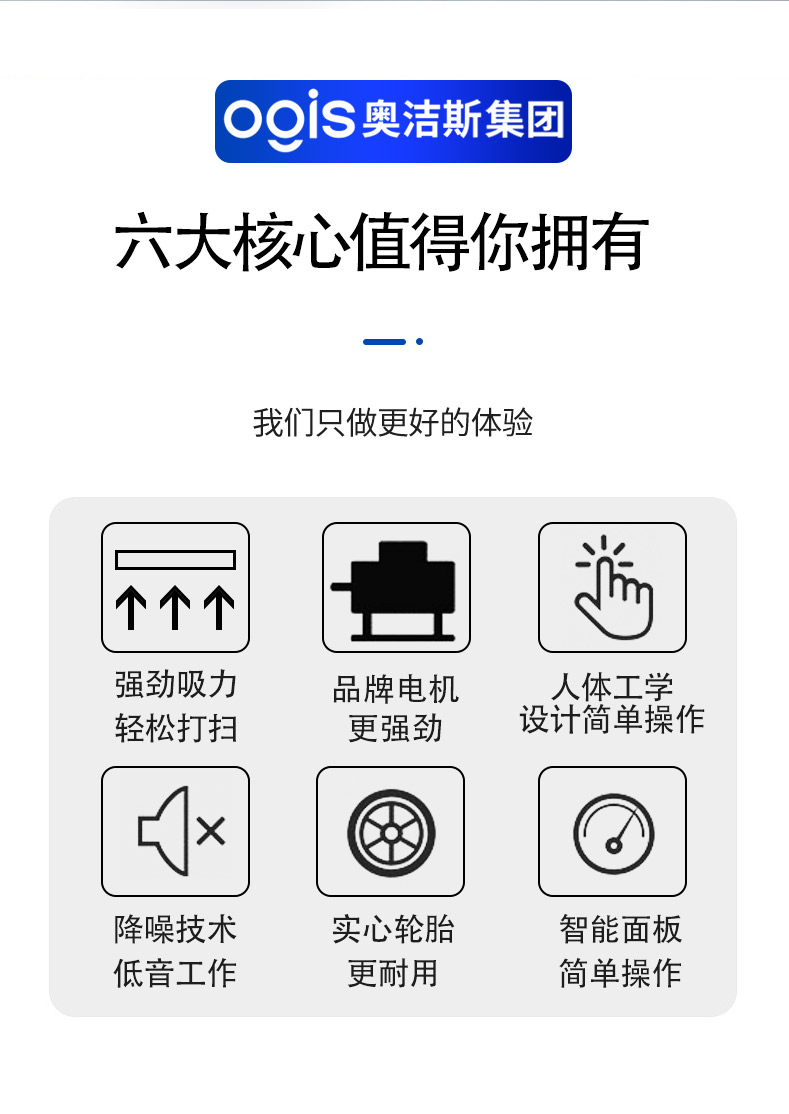 ogis 奥洁斯集团

六大核心值得你拥有

我们只做更好的体验

强劲吸力
轻松打扫

品牌电机
更强劲

人体工学
设计简单操作

降噪技术
低音工作

实心轮胎
更耐用

智能面板
简单操作