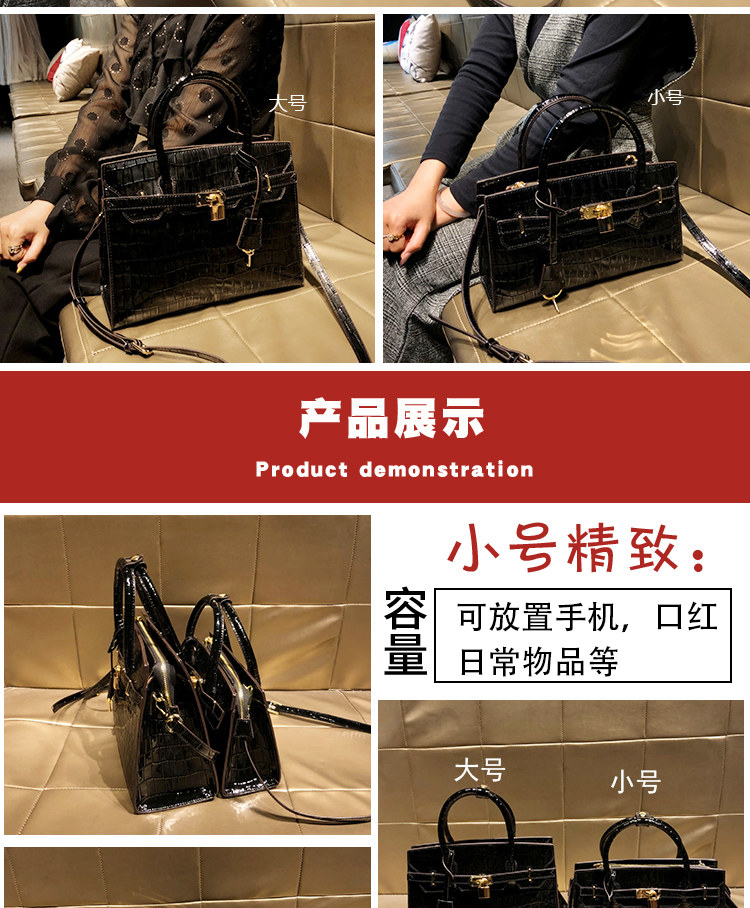 大号

小号

产品展示

Product demonstration

小号精致：

容量

可放置手机，口红
日常物品等

大号

小号