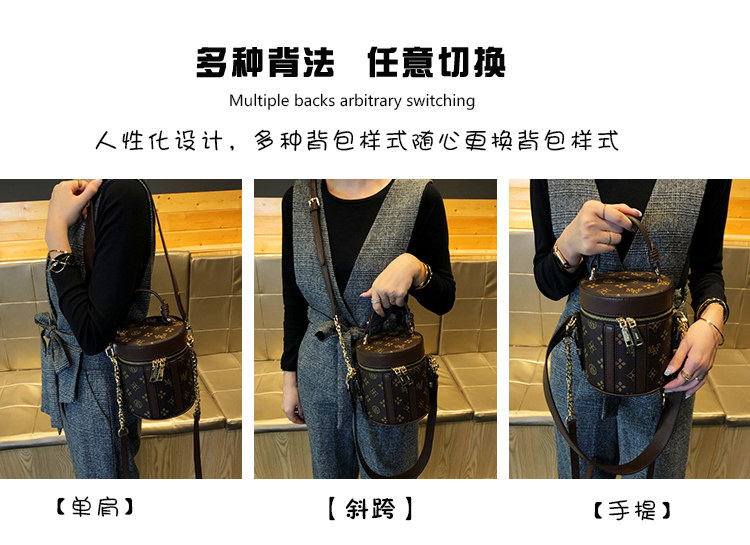 多种背法　任意切换

Multiple backs arbitrary switching

人性化设计，多种背包样式随心更换背包样式

【单肩】

【斜跨】

【手提】