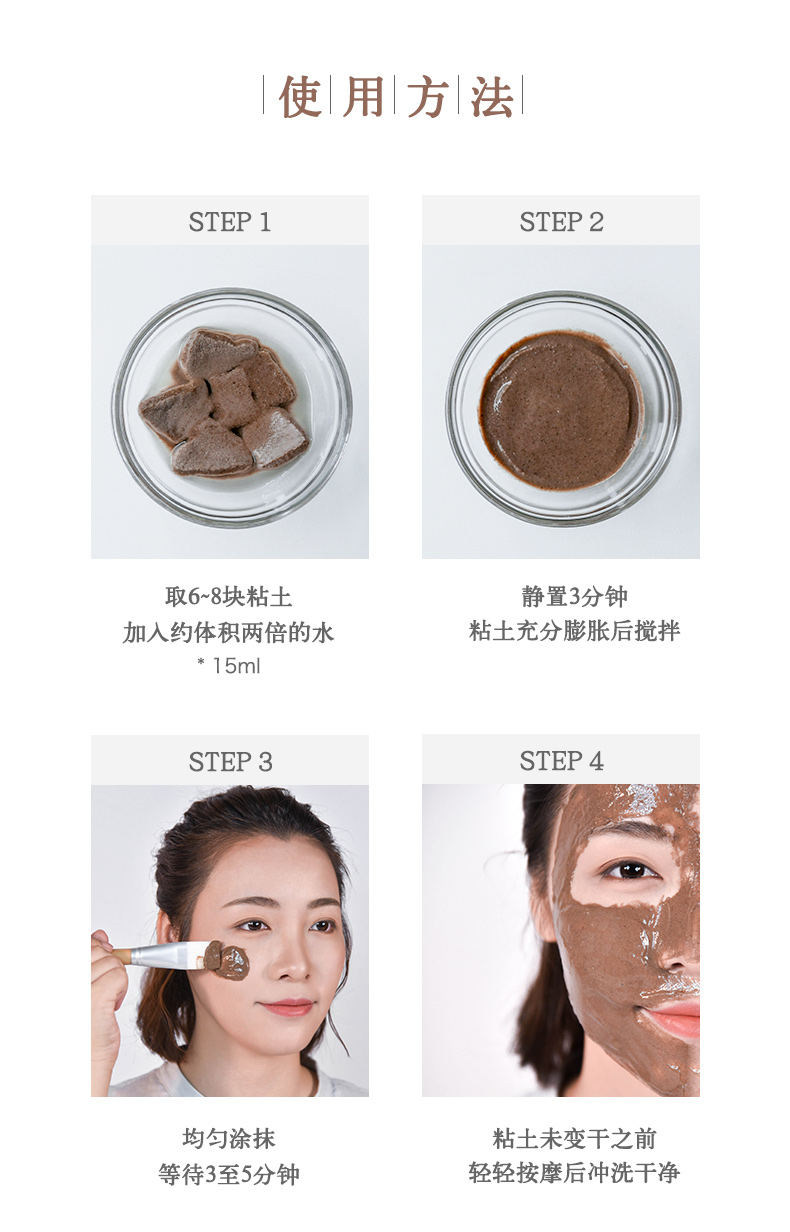 使用方法

STEP 1

取6~8块粘土
加入约体积两倍的水
* 15ml

STEP 2

静置3分钟
粘土充分膨胀后搅拌

STEP 3

均匀涂抹
等待3至5分钟

STEP 4

粘土未变干之前
轻轻按摩后冲洗干净