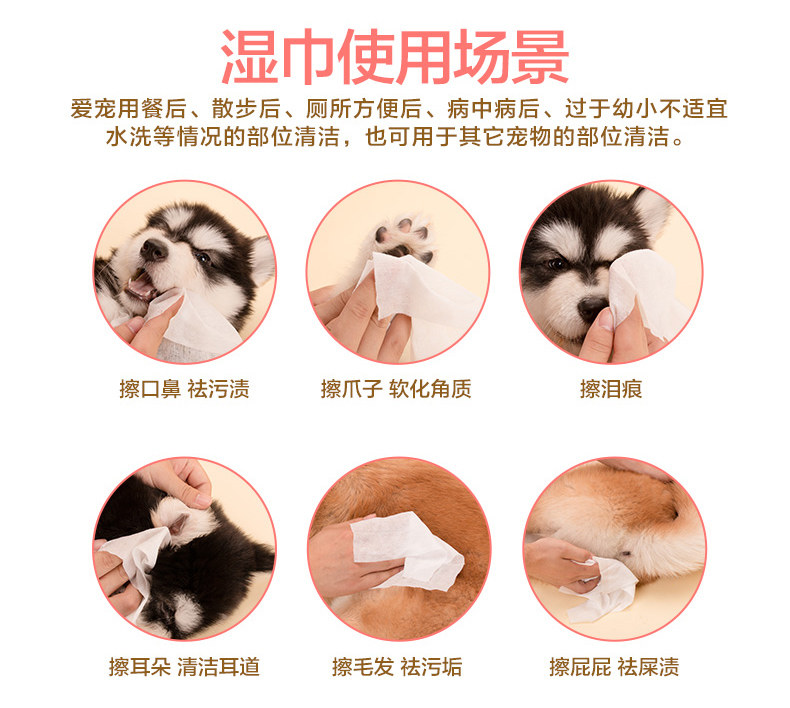 湿巾使用场景

爱宠用餐后、散步后、厕所方便后、病中病后、过于幼小不适宜水洗等情况的部位清洁，也可用于其它宠物的部位清洁。

擦口鼻 祛污渍

擦爪子 软化角质

擦泪痕

擦耳朵 清洁耳道

擦毛发 祛污垢

擦屁屁 祛屎渍