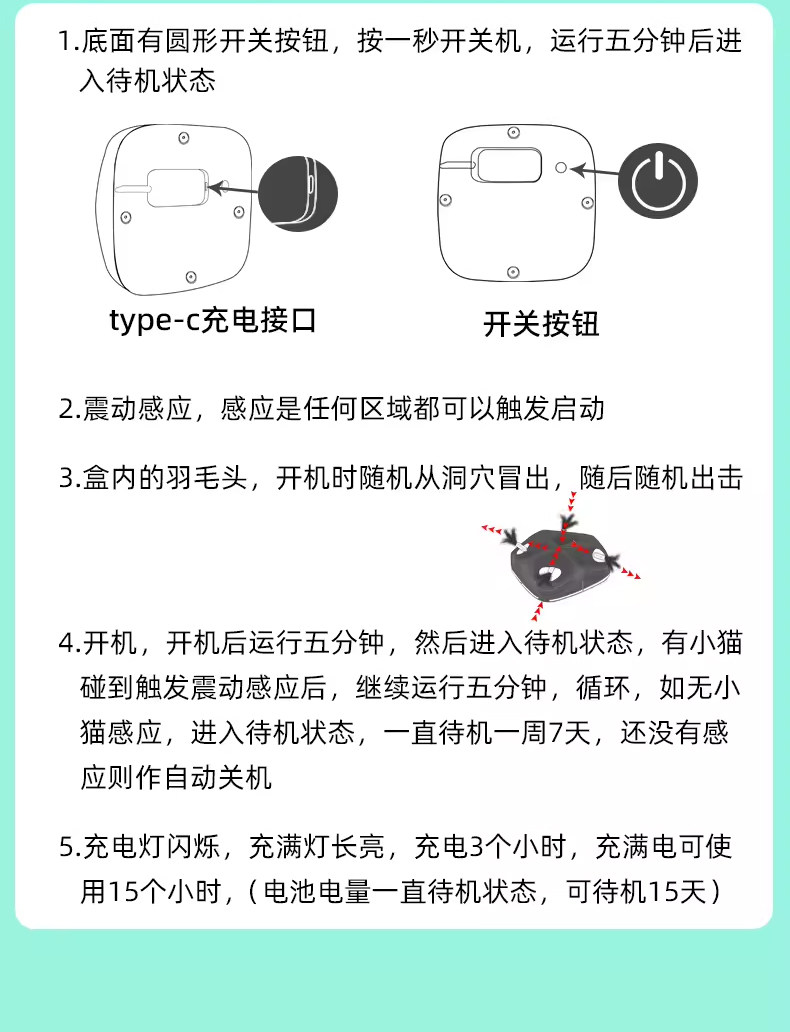 1.底面有圆形开关按钮，按一秒开关机，运行五分钟后进入待机状态

type-c充电接口

开关按钮

2.震动感应，感应是任何区域都可以触发启动

3.盒内的羽毛头，开机时随机从洞穴冒出，随后随机出击

4.开机，开机后运行五分钟，然后进入待机状态，有小猫碰到触发震动感应后，继续运行五分钟，循环，如无小猫感应，进入待机状态，一直待机一周7天，还没有感应则作自动关机

5.充电灯闪烁，充满灯长亮，充电3个小时，充满电可使用15个小时，（电池电量一直待机状态，可待机15天）