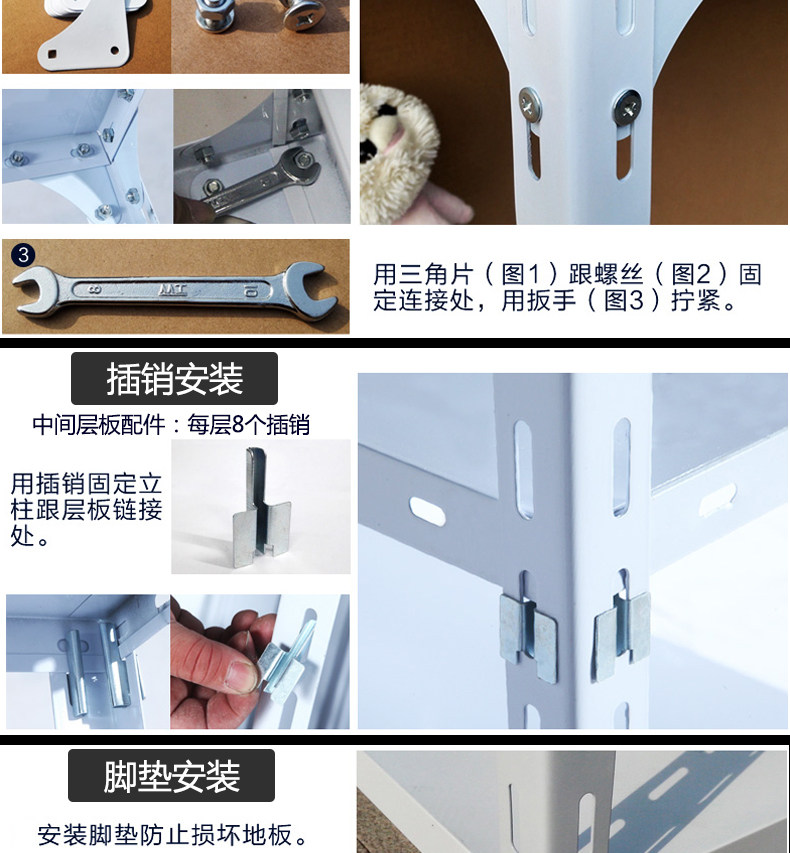 3

8 AAT 10

用三角片（图1）跟螺丝（图2）固定连接处，用扳手（图3）拧紧。

插销安装

中间层板配件：每层8个插销

用插销固定立柱跟层板链接处。

脚垫安装

安装脚垫防止损坏地板。