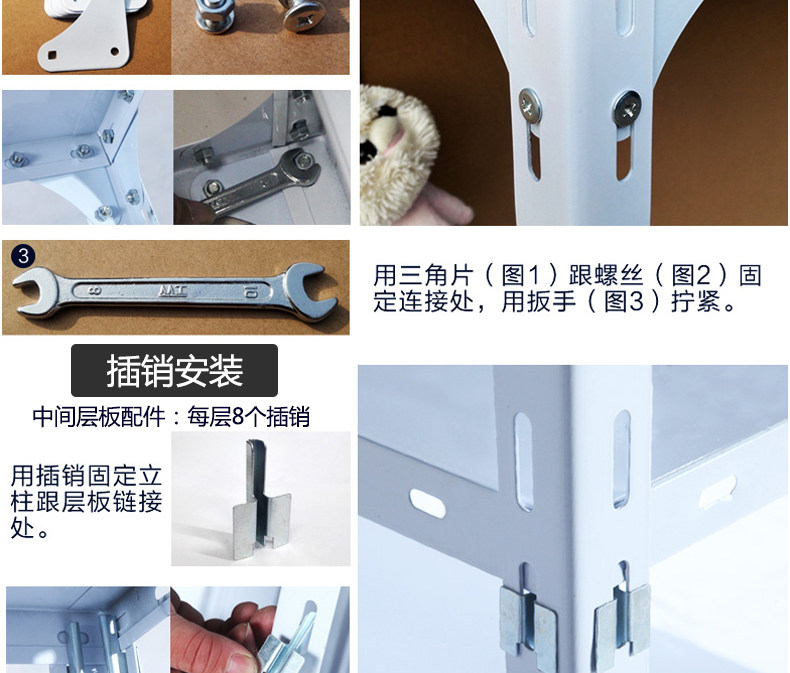 3

8 AAT 10

用三角片（图1）跟螺丝（图2）固定连接处，用扳手（图3）拧紧。

插销安装

中间层板配件：每层8个插销

用插销固定立柱跟层板链接处。