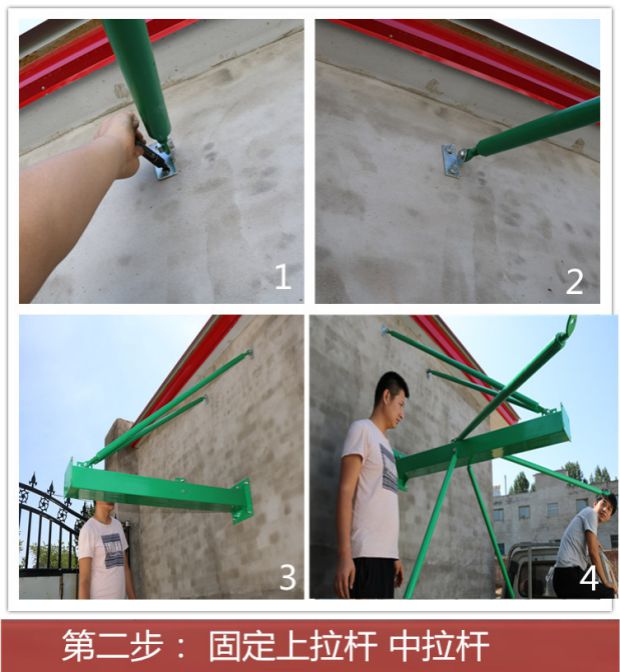 1

2

3

4

第二步： 固定上拉杆 中拉杆