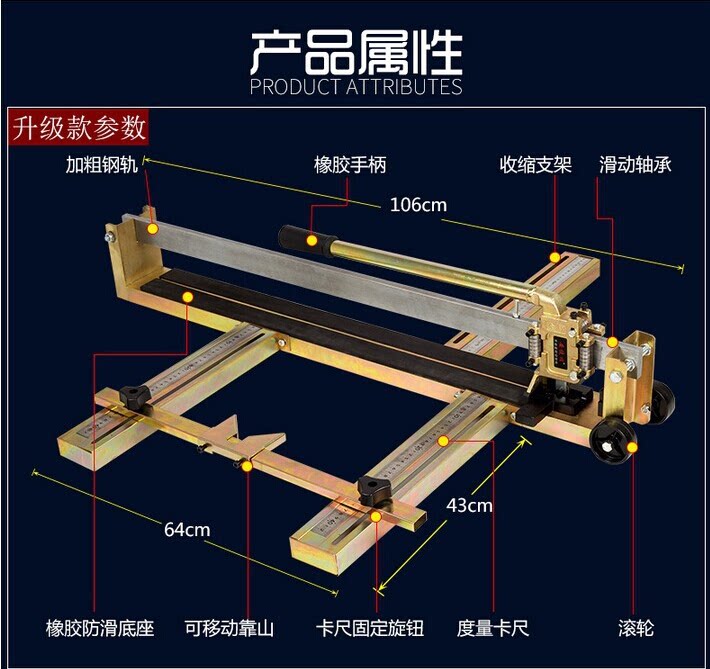 产品属性
PRODUCT ATTRIBUTES

升级款参数

加粗钢轨
橡胶手柄
收缩支架
滑动轴承

106cm

43cm

64cm

橡胶防滑底座
可移动靠山
卡尺固定旋钮
度量卡尺
滚轮