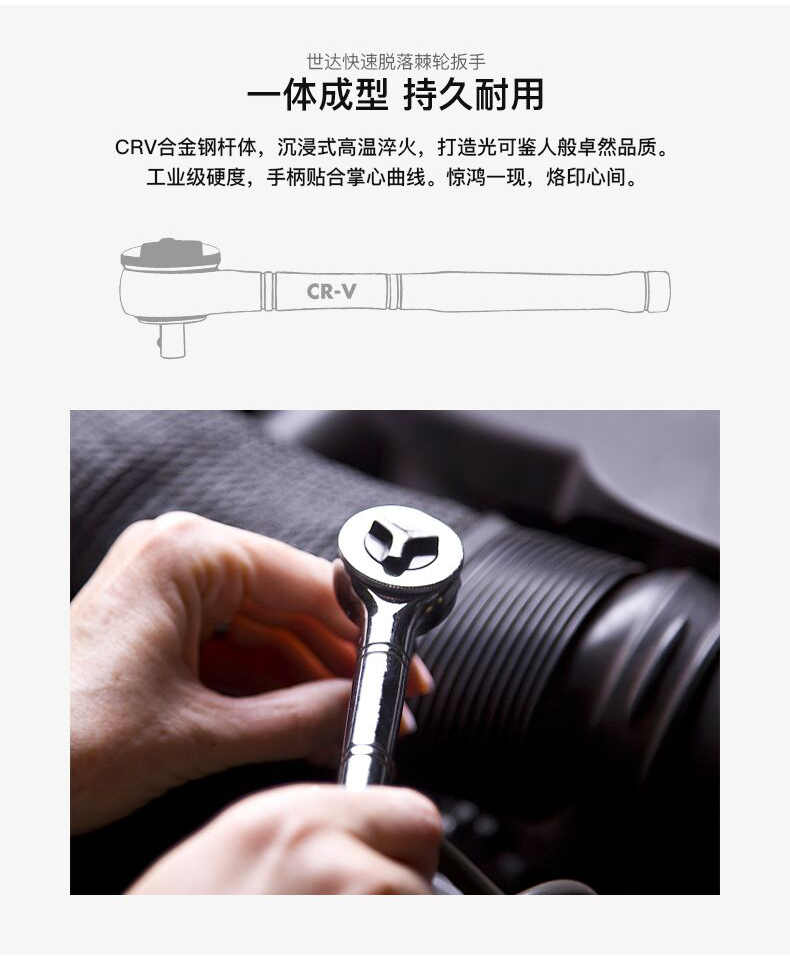 世达快速脱落棘轮扳手

一体成型 持久耐用

CRV合金钢杆体，沉浸式高温淬火，打造光可鉴人般卓然品质。
工业级硬度，手柄贴合掌心曲线。惊鸿一现，烙印心间。

CR-V