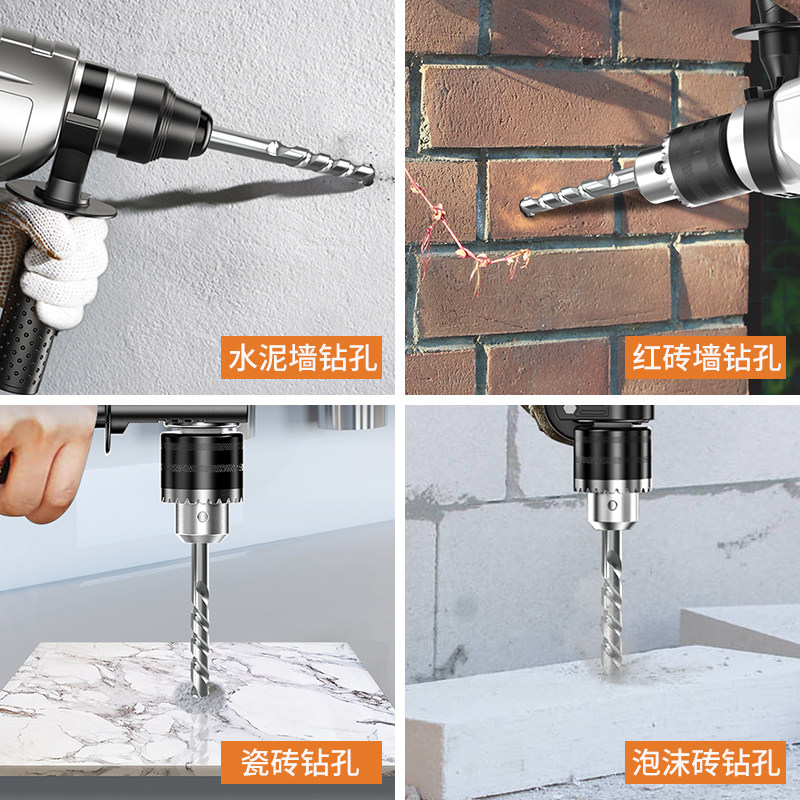 水泥墙钻孔

红砖墙钻孔

瓷砖钻孔

泡沫砖钻孔