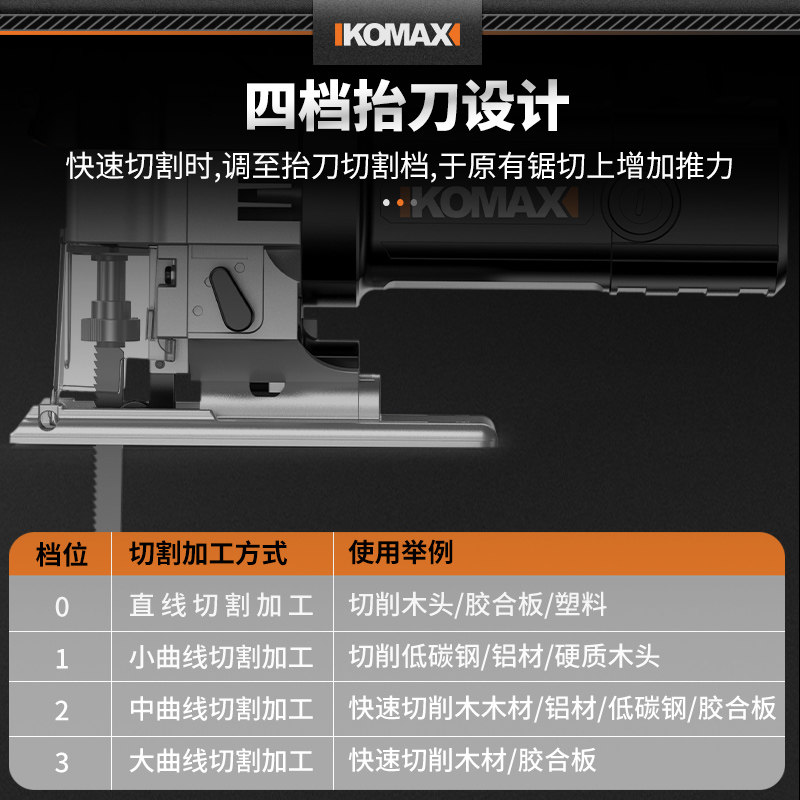 KOMAX

四档抬刀设计

快速切割时,调至抬刀切割档,于原有锯切上增加推力

KOMAX

| 档位 | 切割加工方式 | 使用举例 |
|---|---|---|
| 0 | 直线切割加工 | 切削木头/胶合板/塑料 |
| 1 | 小曲线切割加工 | 切削低碳钢/铝材/硬质木头 |
| 2 | 中曲线切割加工 | 快速切削木木材/铝材/低碳钢/胶合板 |
| 3 | 大曲线切割加工 | 快速切削木材/胶合板 |