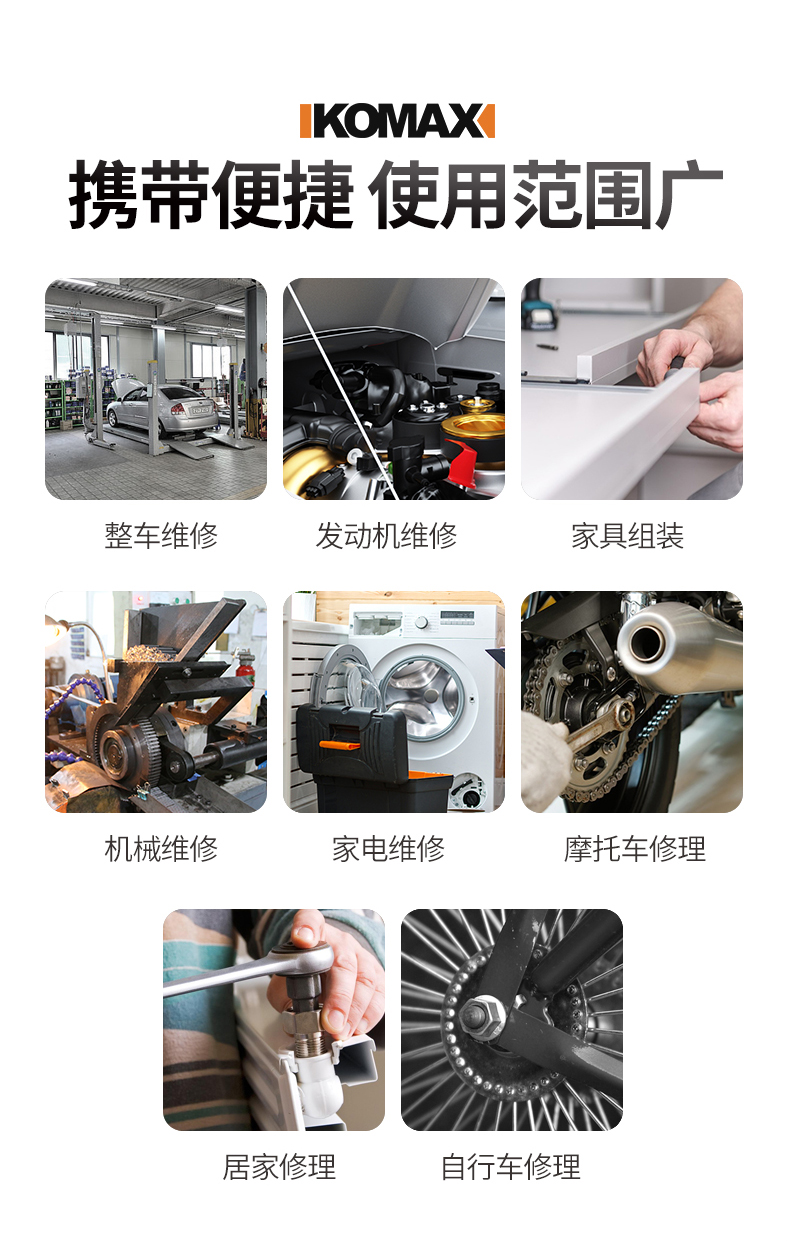 KOMAX

携带便捷 使用范围广

整车维修

发动机维修

家具组装

机械维修

家电维修

摩托车修理

居家修理

自行车修理