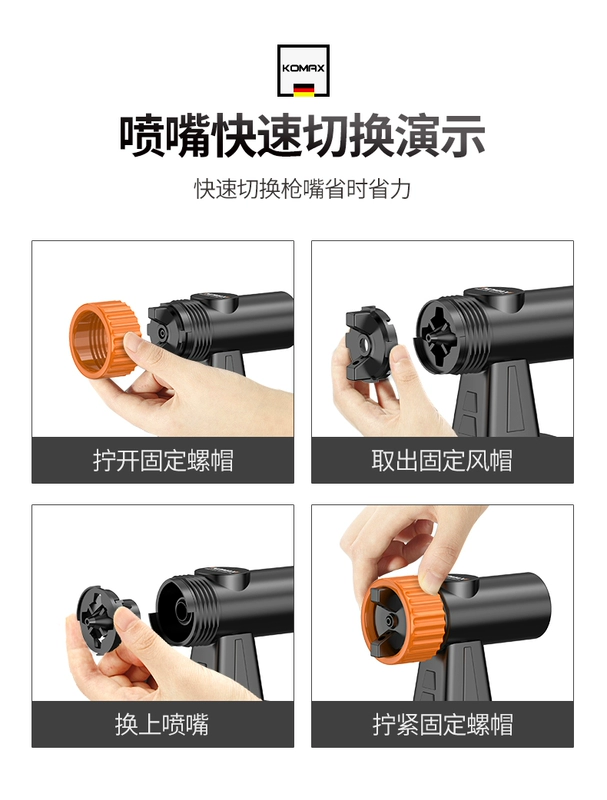 KOMAX

喷嘴快速切换演示

快速切换枪嘴省时省力

拧开固定螺帽

取出固定风帽

换上喷嘴

拧紧固定螺帽