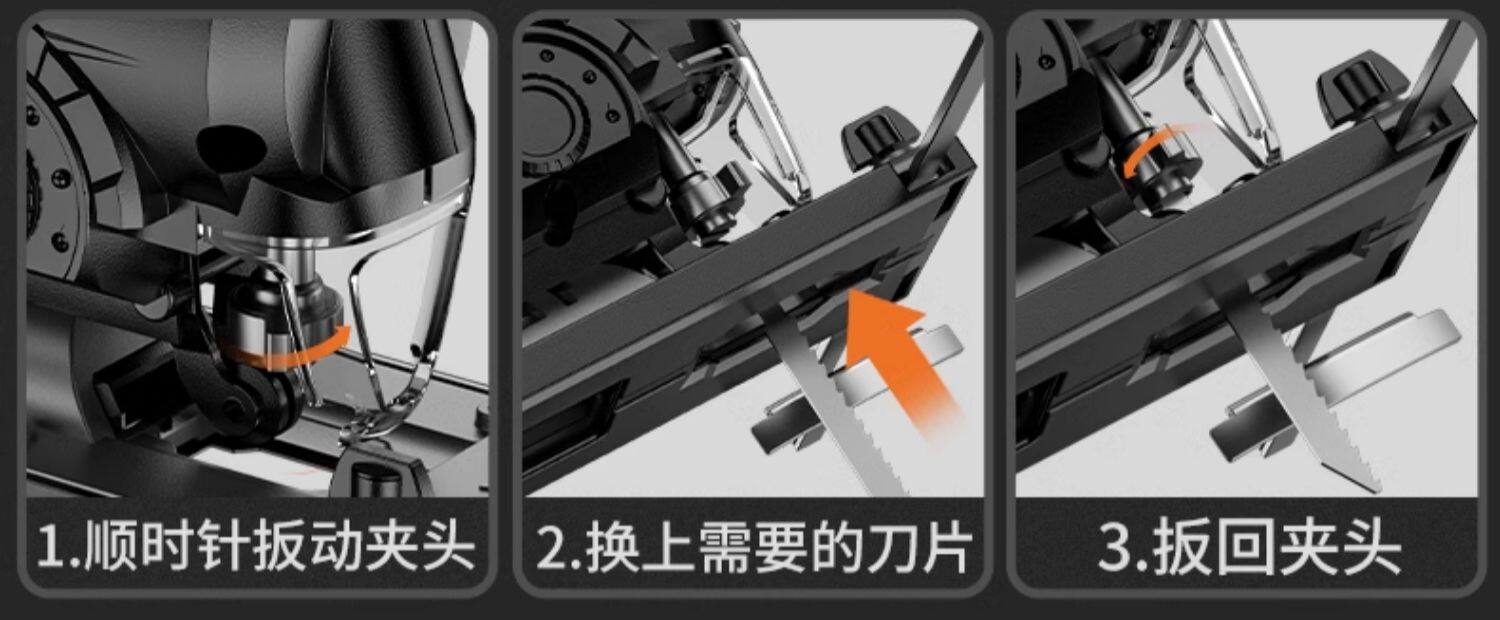 1.顺时针扳动夹头

2.换上需要的刀片

3.扳回夹头