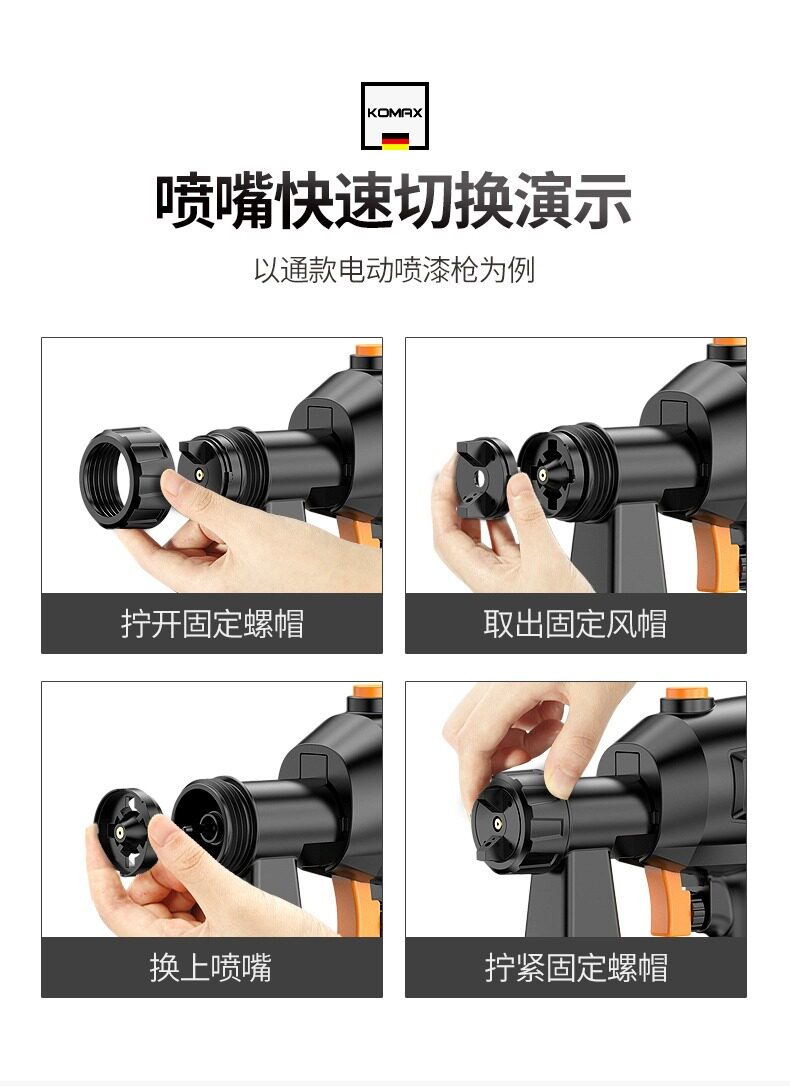 KOMAX

喷嘴快速切换演示

以通款电动喷漆枪为例

拧开固定螺帽

取出固定风帽

换上喷嘴

拧紧固定螺帽