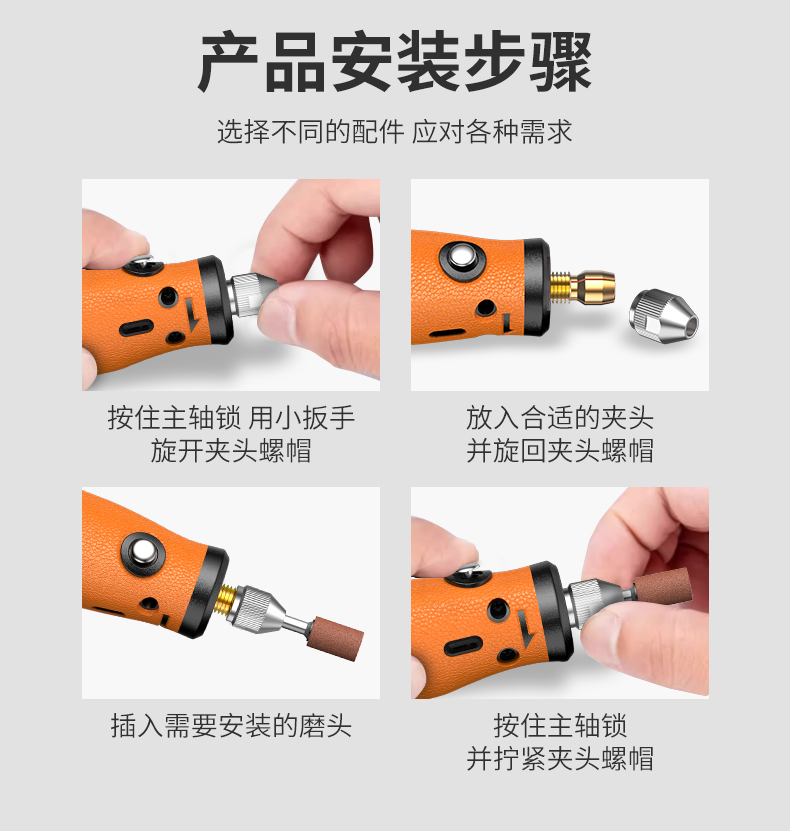 产品安装步骤

选择不同的配件 应对各种需求

按住主轴锁 用小扳手
旋开夹头螺帽

放入合适的夹头
并旋回夹头螺帽

插入需要安装的磨头

按住主轴锁
并拧紧夹头螺帽