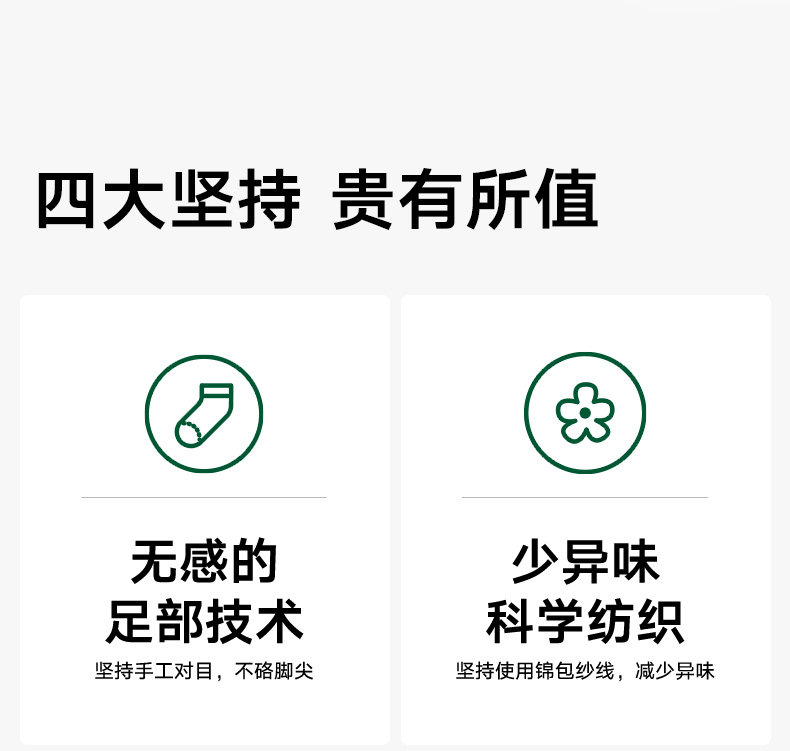 四大坚持 贵有所值

无感的
足部技术
坚持手工对目，不硌脚尖

少异味
科学纺织
坚持使用锦包纱线，减少异味