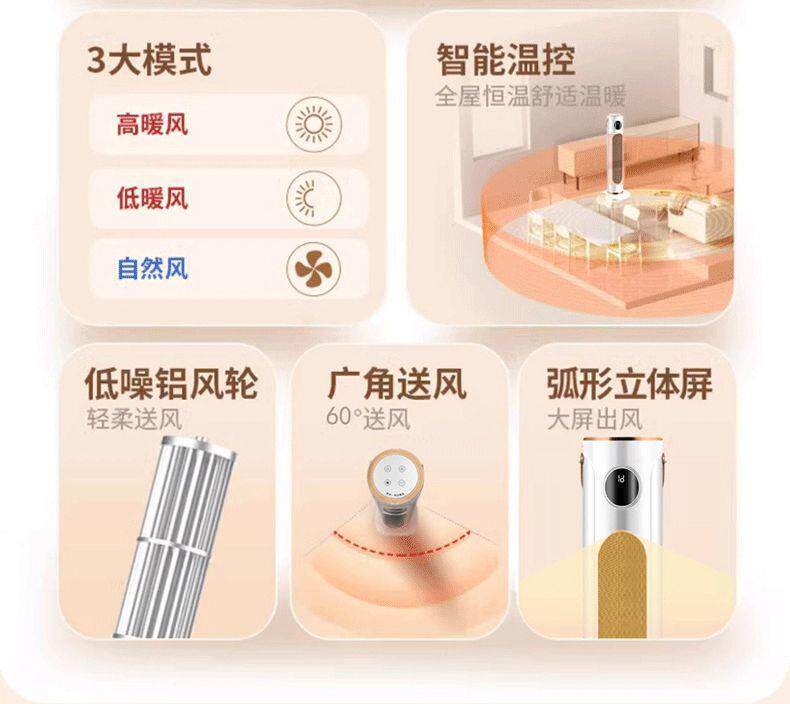 3大模式

高暖风

低暖风

自然风

智能温控
全屋恒温舒适温暖

低噪铝风轮
轻柔送风

广角送风
60°送风

弧形立体屏
大屏出风