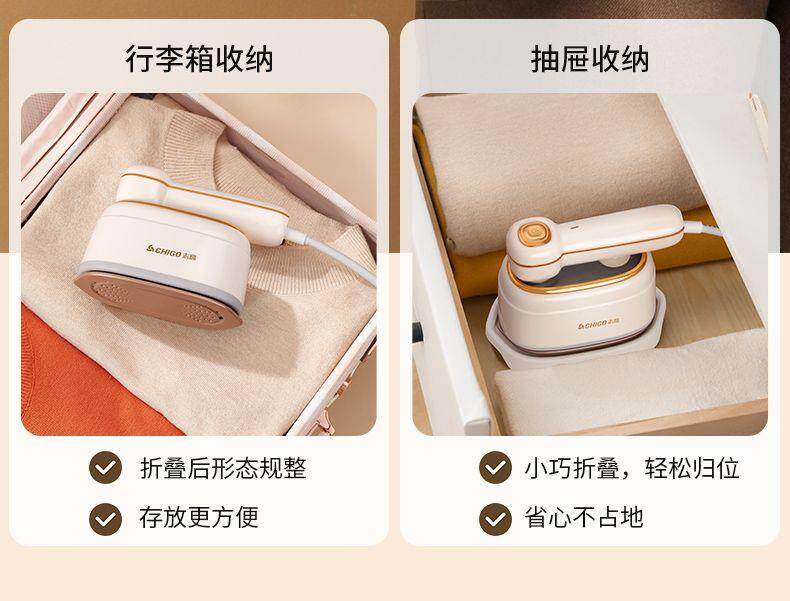 行李箱收纳

CHIGO 志高

折叠后形态规整

存放更方便

抽屉收纳

CHIGO 志高

小巧折叠，轻松归位

省心不占地