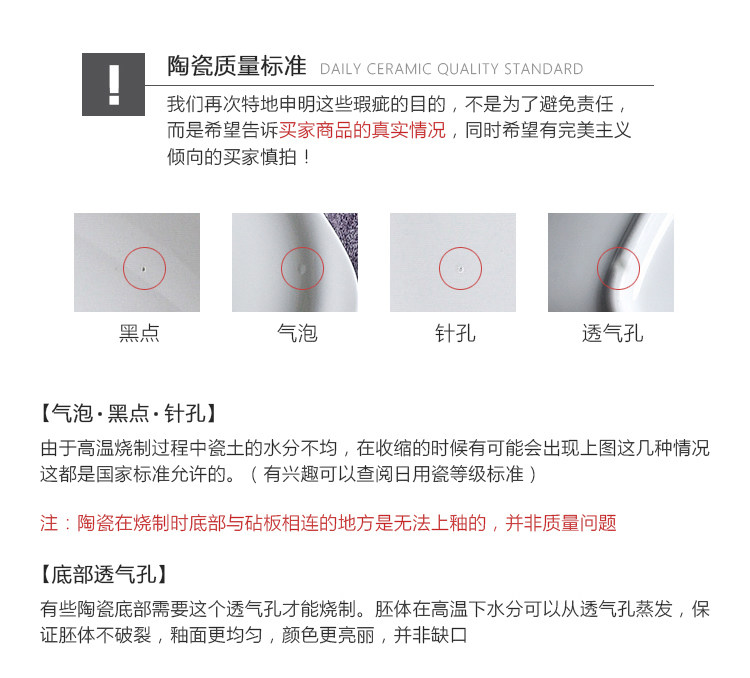 !

陶瓷质量标准 DAILY CERAMIC QUALITY STANDARD

我们再次特地申明这些瑕疵的目的，不是为了避免责任，而是希望告诉买家商品的真实情况，同时希望有完美主义倾向的买家慎拍！

黑点

气泡

针孔

透气孔

【气泡·黑点·针孔】

由于高温烧制过程中瓷土的水分不均，在收缩的时候有可能会出现上图这几种情况这都是国家标准允许的。（有兴趣可以查阅日用瓷等级标准）

注：陶瓷在烧制时底部与砧板相连的地方是无法上釉的，并非质量问题

【底部透气孔】

有些陶瓷底部需要这个透气孔才能烧制。胚体在高温下水分可以从透气孔蒸发，保证胚体不破裂，釉面更均匀，颜色更亮丽，并非缺口