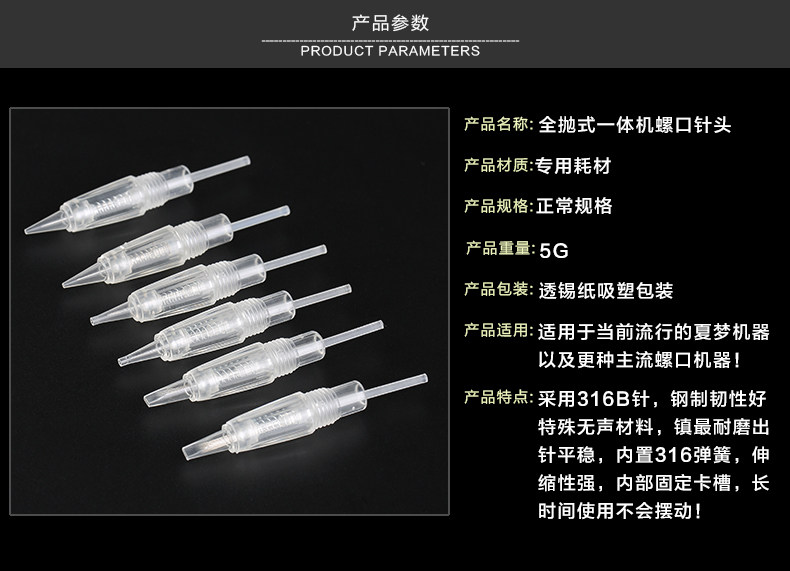 产品参数
PRODUCT PARAMETERS

产品名称: 全抛式一体机螺口针头

产品材质: 专用耗材

产品规格: 正常规格

产品重量: 5G

产品包装: 透锡纸吸塑包装

产品适用: 适用于当前流行的夏梦机器以及更种主流螺口机器!

产品特点: 采用316B针，钢制韧性好特殊无声材料，镇最耐磨出针平稳，内置316弹簧，伸缩性强，内部固定卡槽，长时间使用不会摆动!