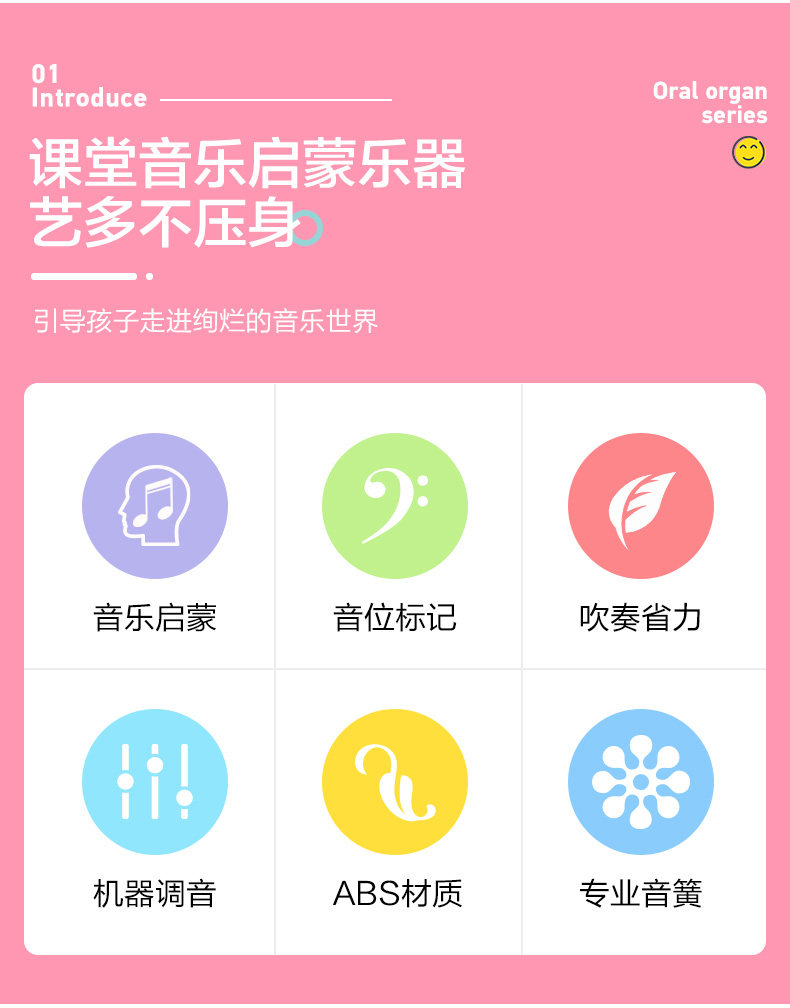 01
Introduce

Oral organ
series

课堂音乐启蒙乐器
艺多不压身

引导孩子走进绚烂的音乐世界

音乐启蒙

音位标记

吹奏省力

机器调音

ABS材质

专业音簧