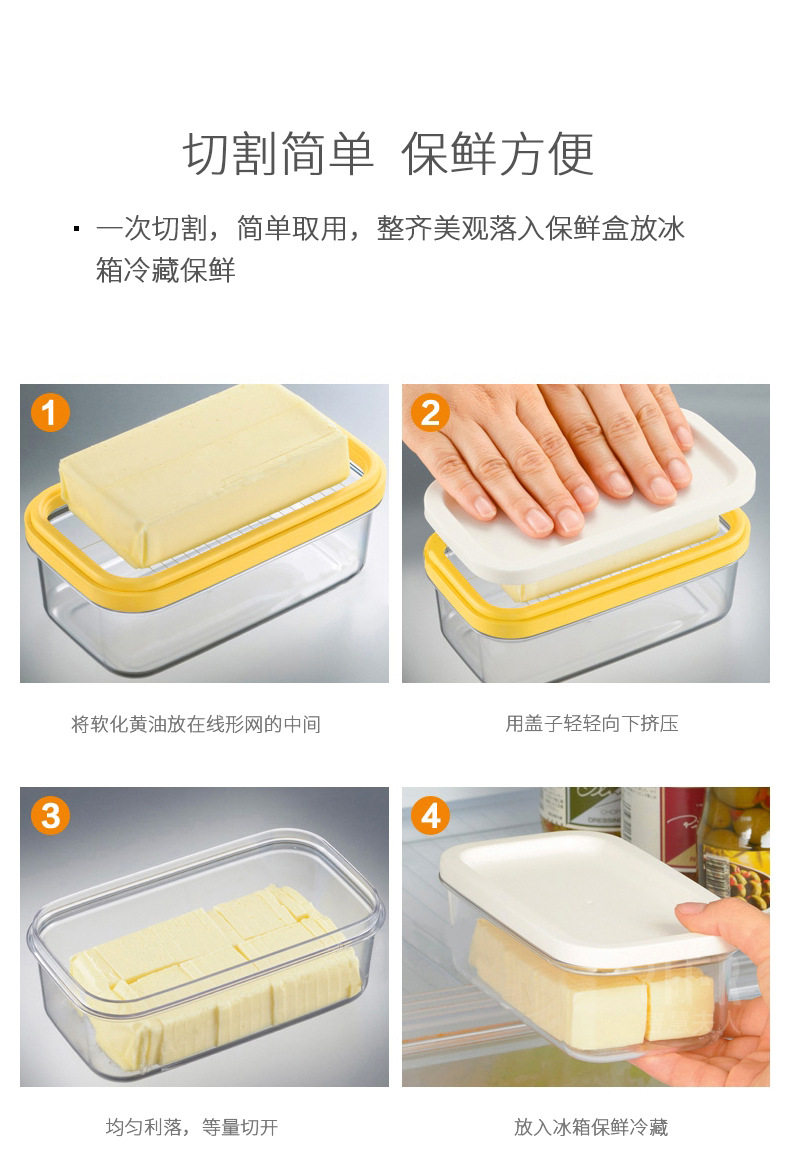 切割简单 保鲜方便

· 一次切割，简单取用，整齐美观落入保鲜盒放冰箱冷藏保鲜

1

将软化黄油放在线形网的中间

2

用盖子轻轻向下挤压

3

均匀利落，等量切开

4

放入冰箱保鲜冷藏