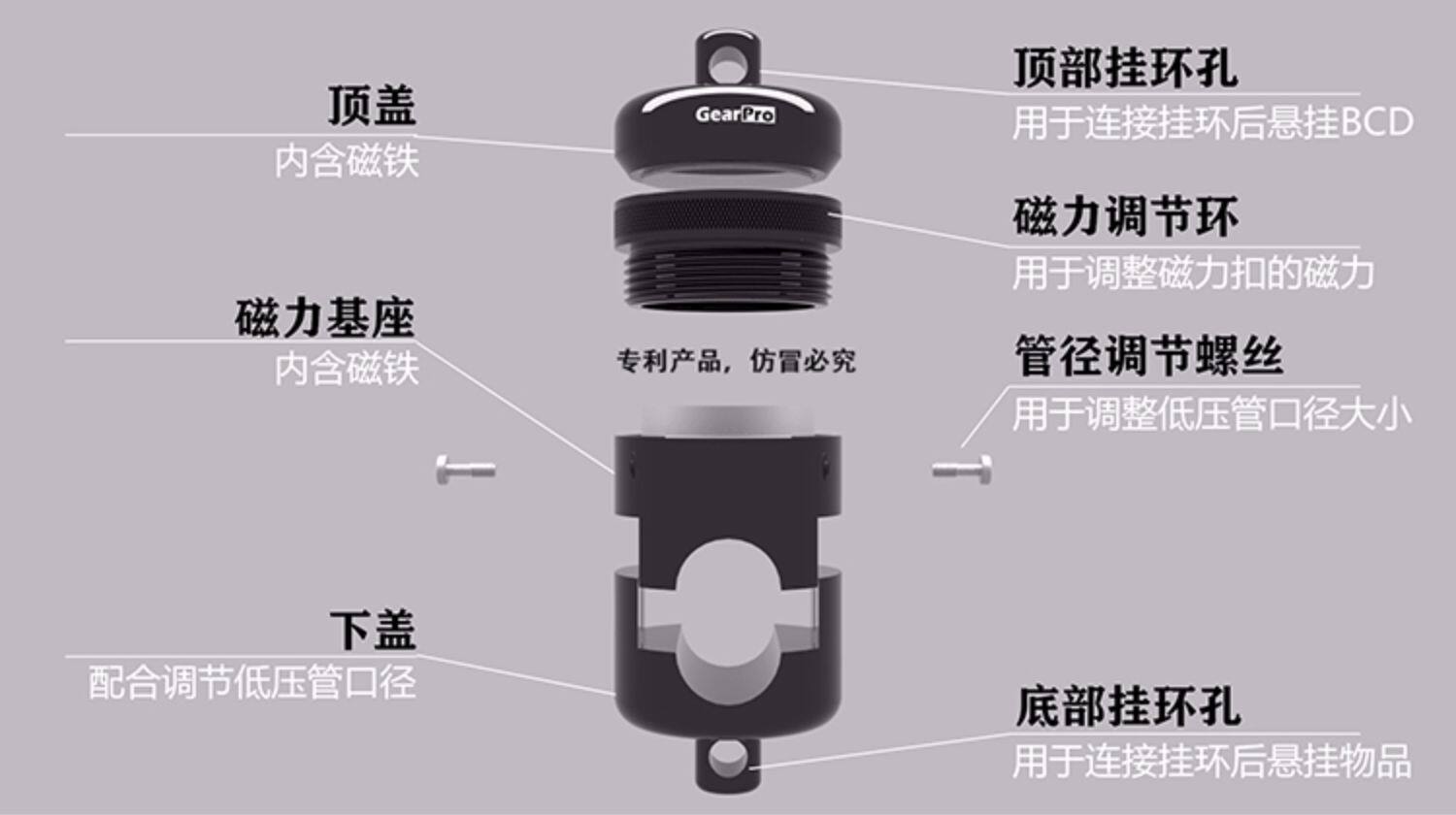 顶盖
内含磁铁

磁力基座
内含磁铁

下盖
配合调节低压管口径

GearPro

专利产品，仿冒必究

顶部挂环孔
用于连接挂环后悬挂BCD

磁力调节环
用于调整磁力扣的磁力

管径调节螺丝
用于调整低压管口径大小

底部挂环孔
用于连接挂环后悬挂物品