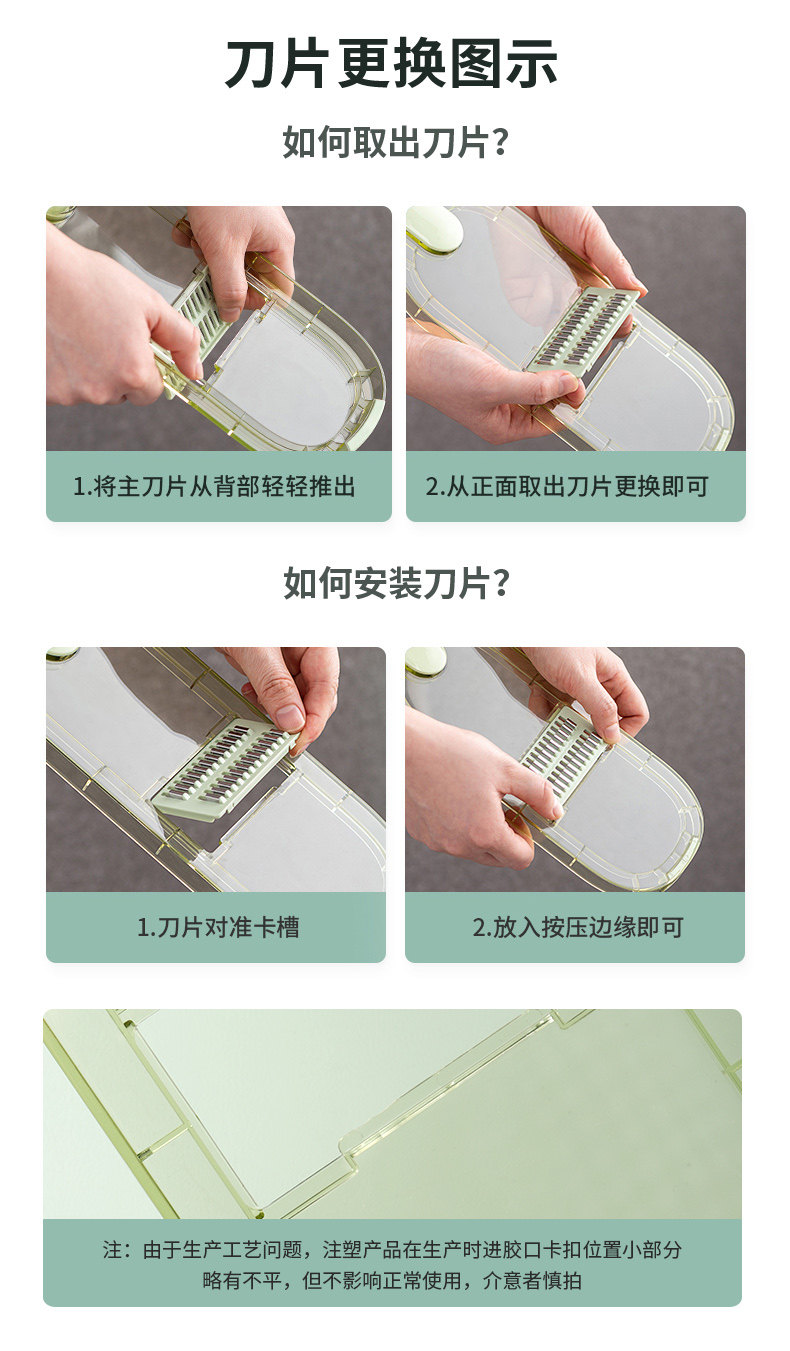 刀片更换图示

如何取出刀片？

1.将主刀片从背部轻轻推出

2.从正面取出刀片更换即可

如何安装刀片？

1.刀片对准卡槽

2.放入按压边缘即可

注：由于生产工艺问题，注塑产品在生产时进胶口卡扣位置小部分略有不平，但不影响正常使用，介意者慎拍