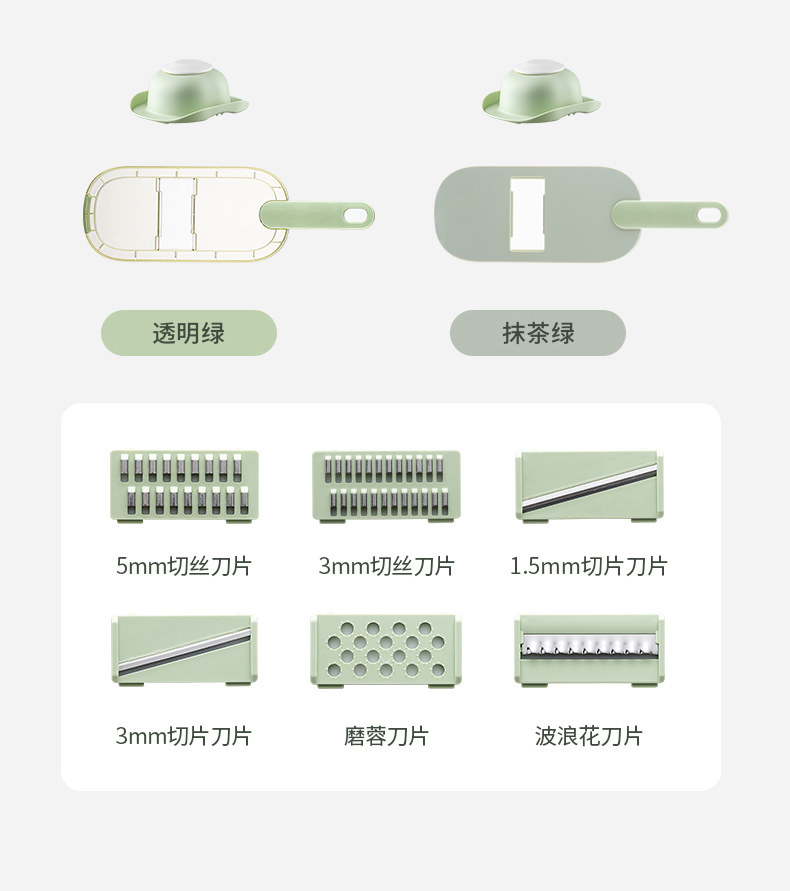 透明绿

抹茶绿

5mm切丝刀片

3mm切丝刀片

1.5mm切片刀片

3mm切片刀片

磨蓉刀片

波浪花刀片