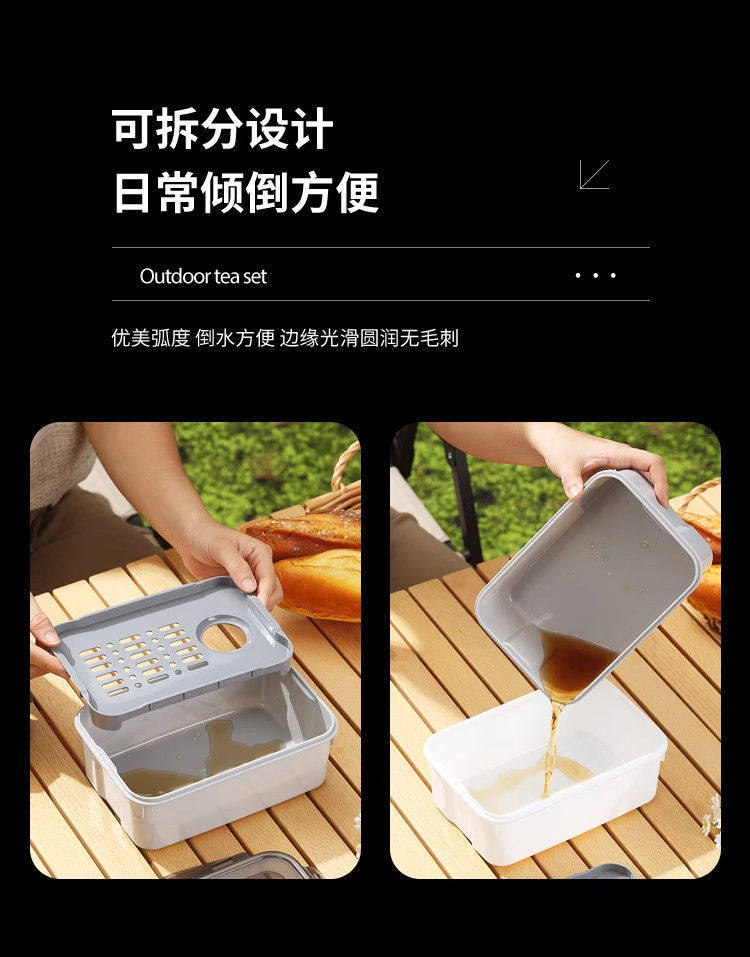 可拆分设计
日常倾倒方便

Outdoor tea set

优美弧度 倒水方便 边缘光滑圆润无毛刺