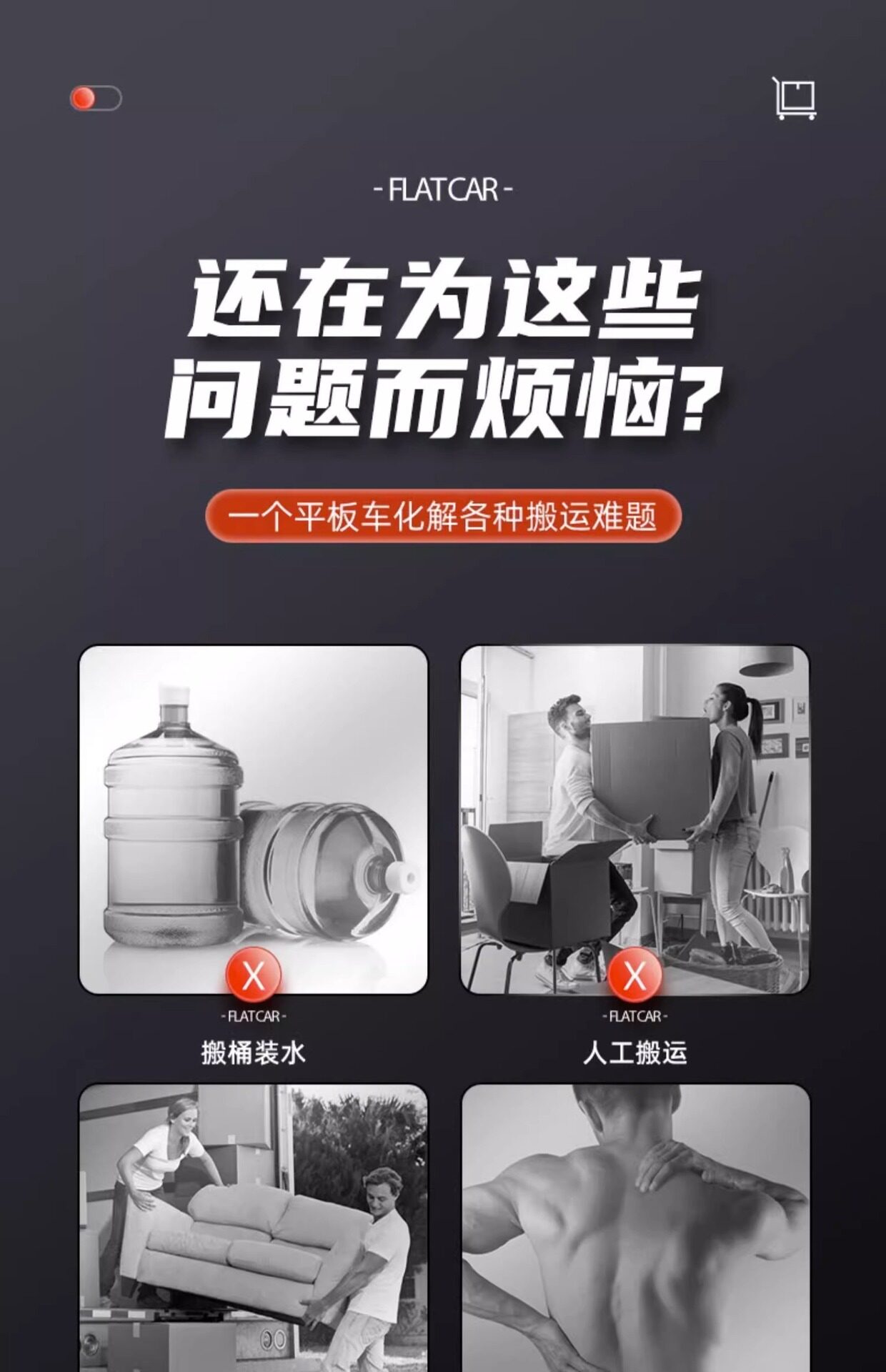 - FLATCAR -

还在为这些
问题而烦恼?

一个平板车化解各种搬运难题

X
- FLATCAR -
搬桶装水

X
- FLATCAR -
人工搬运