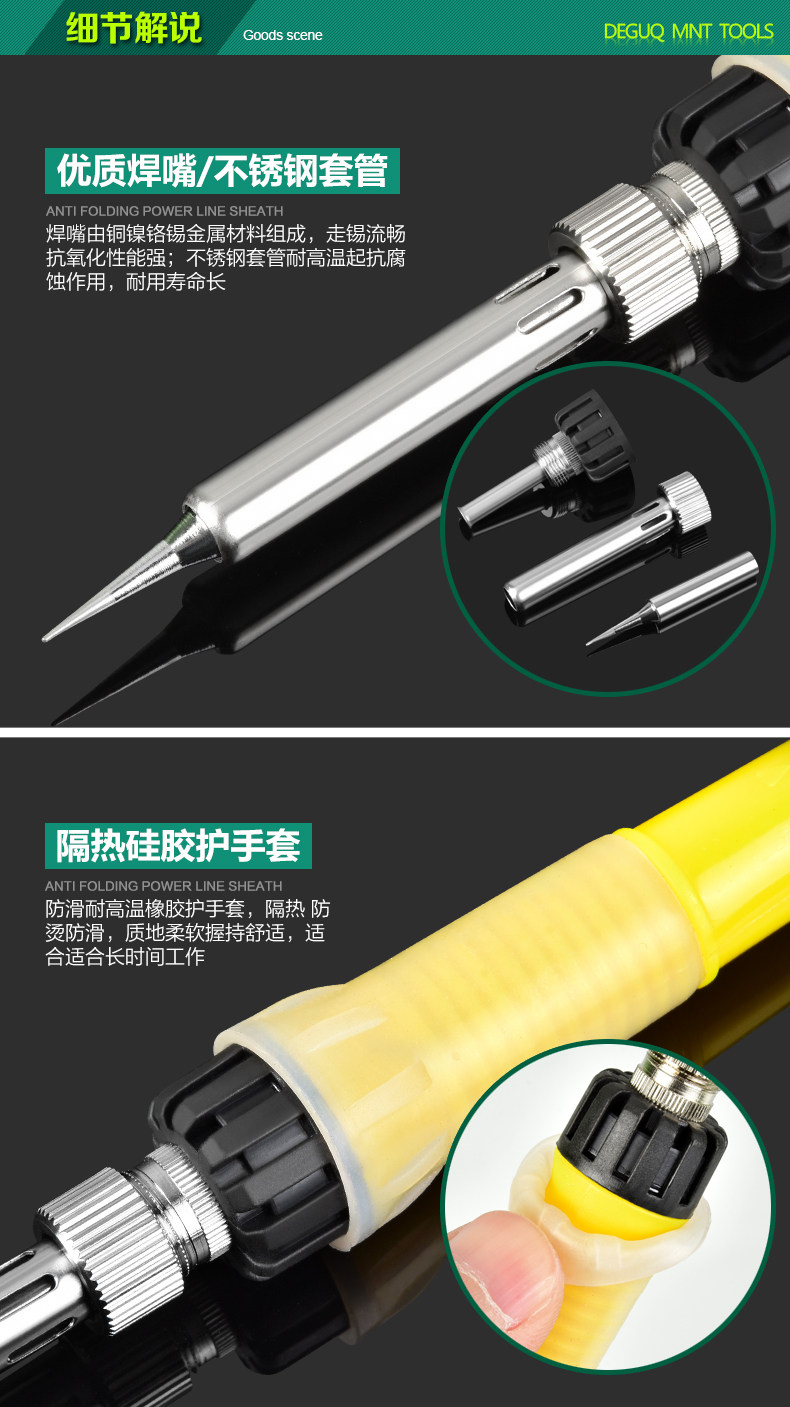 细节解说 Goods scene DEGUQ MNT TOOLS

优质焊嘴/不锈钢套管

ANTI FOLDING POWER LINE SHEATH

焊嘴由铜镍铬锡金属材料组成，走锡流畅抗氧化性能强；不锈钢套管耐高温起抗腐蚀作用，耐用寿命长

隔热硅胶护手套

ANTI FOLDING POWER LINE SHEATH

防滑耐高温橡胶护手套，隔热 防烫防滑，质地柔软握持舒适，适合适合长时间工作