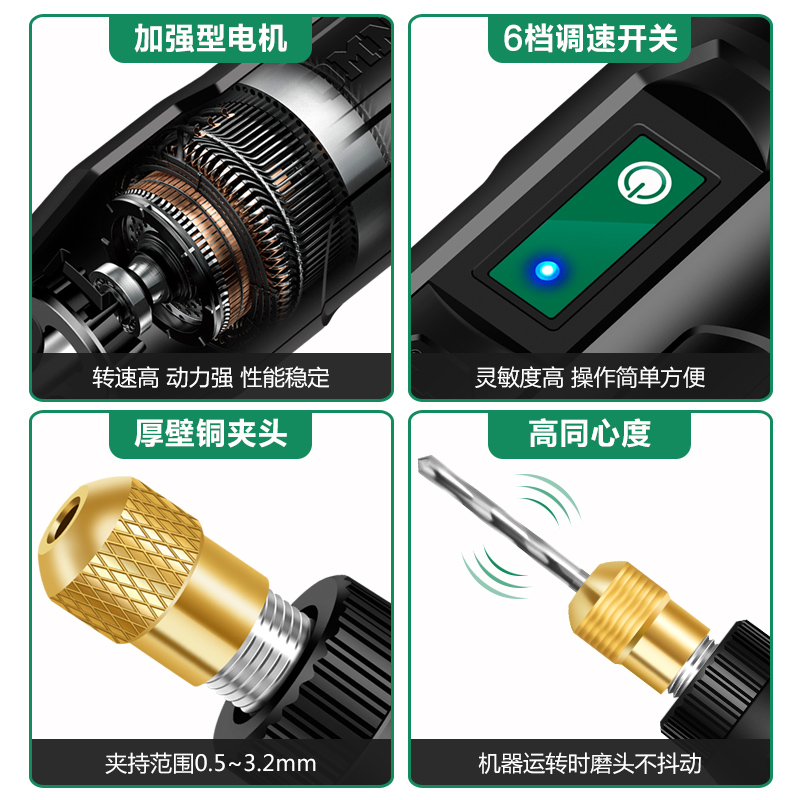 加强型电机

转速高 动力强 性能稳定

6档调速开关

灵敏度高 操作简单方便

厚壁铜夹头

夹持范围0.5~3.2mm

高同心度

机器运转时磨头不抖动